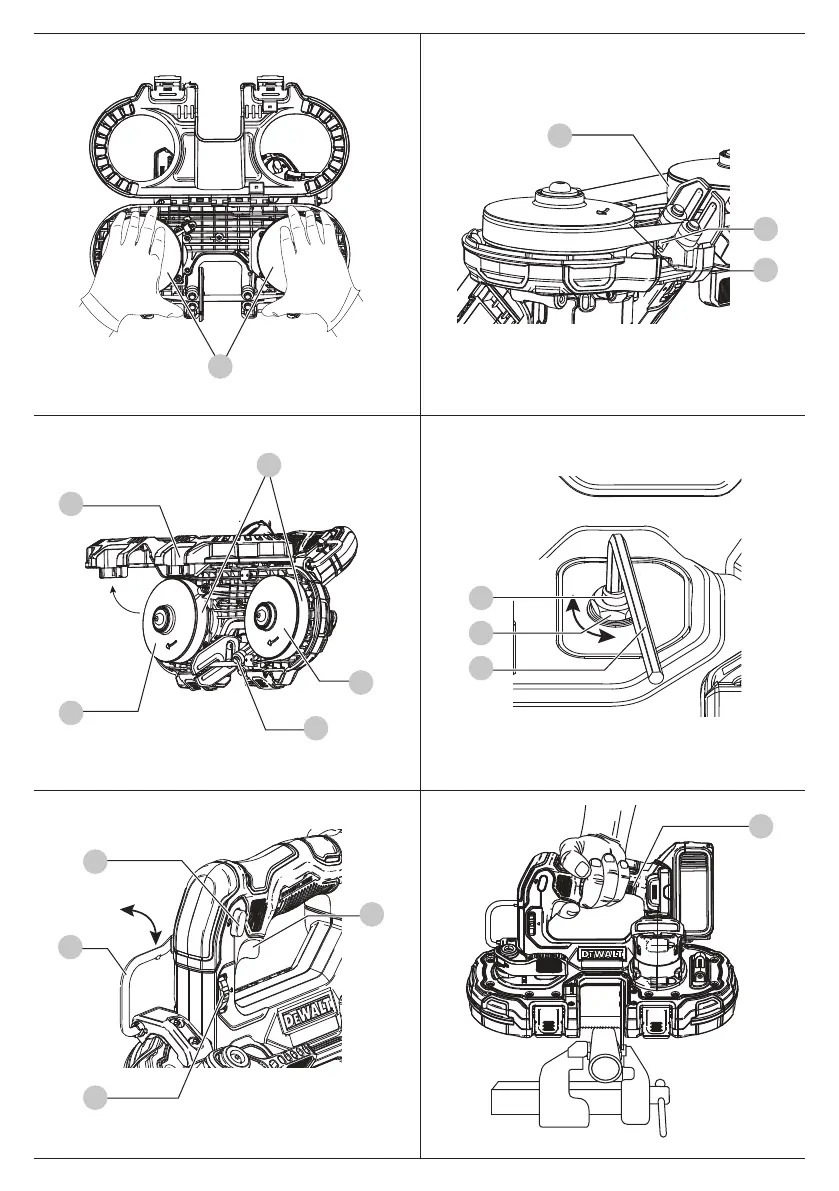 DEWALT

DEWALT