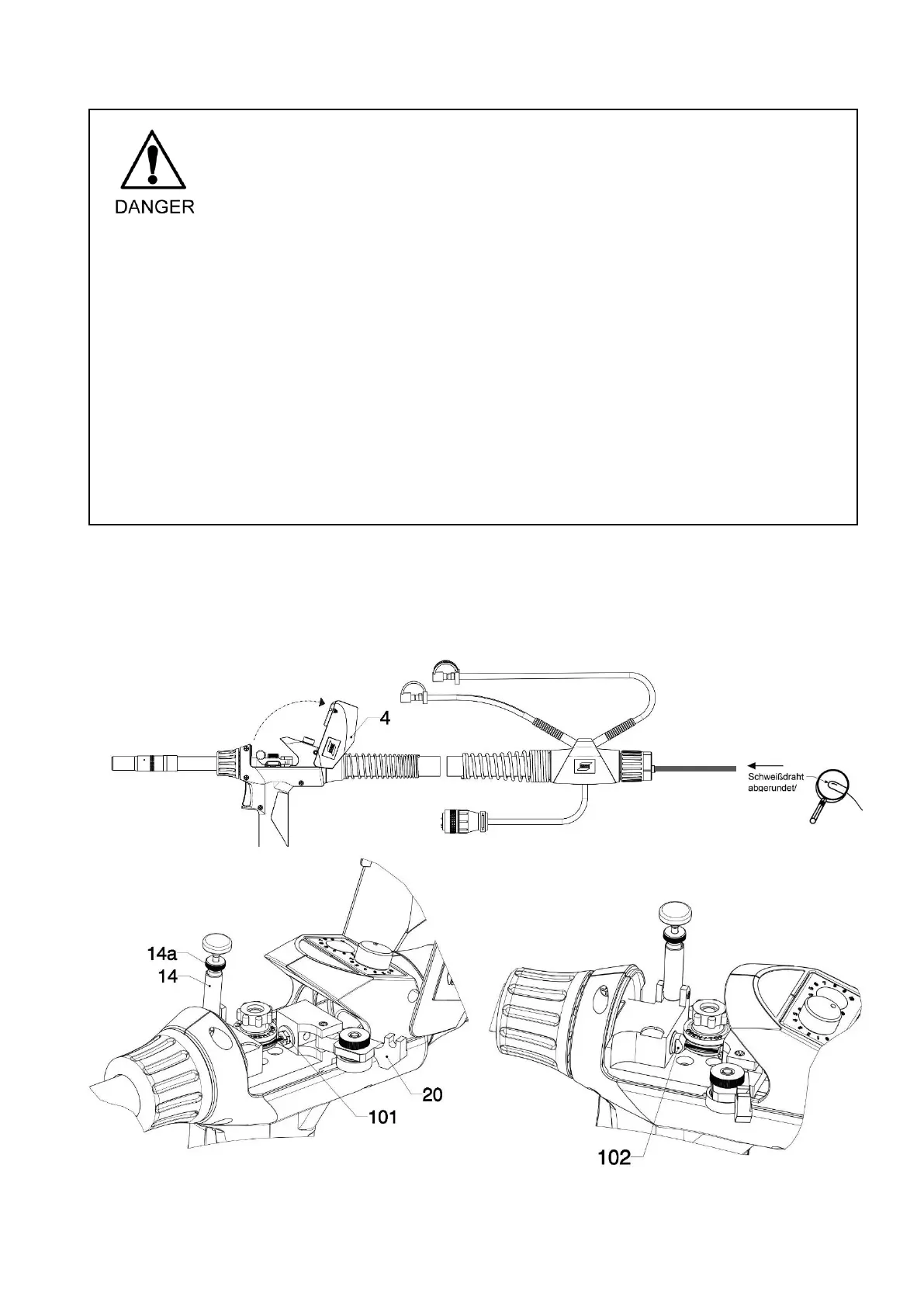 DANGER

4

Schweißdraht abgerundet/

14a
14
20
101
102