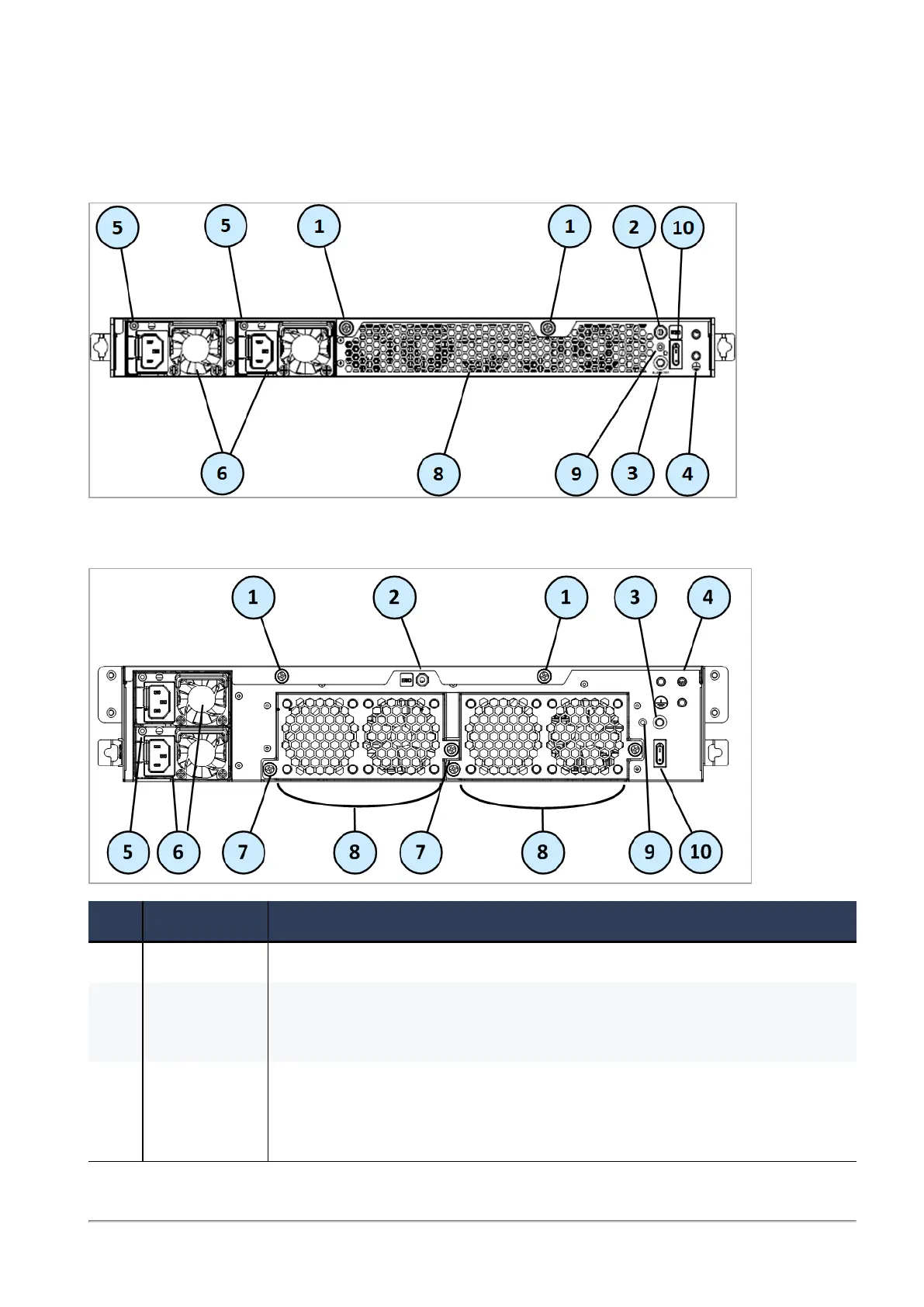 5 5 1 1 2 10

6 8 9 3 4

1 2 1 3 4

5 6 7 8 7 8 9 10