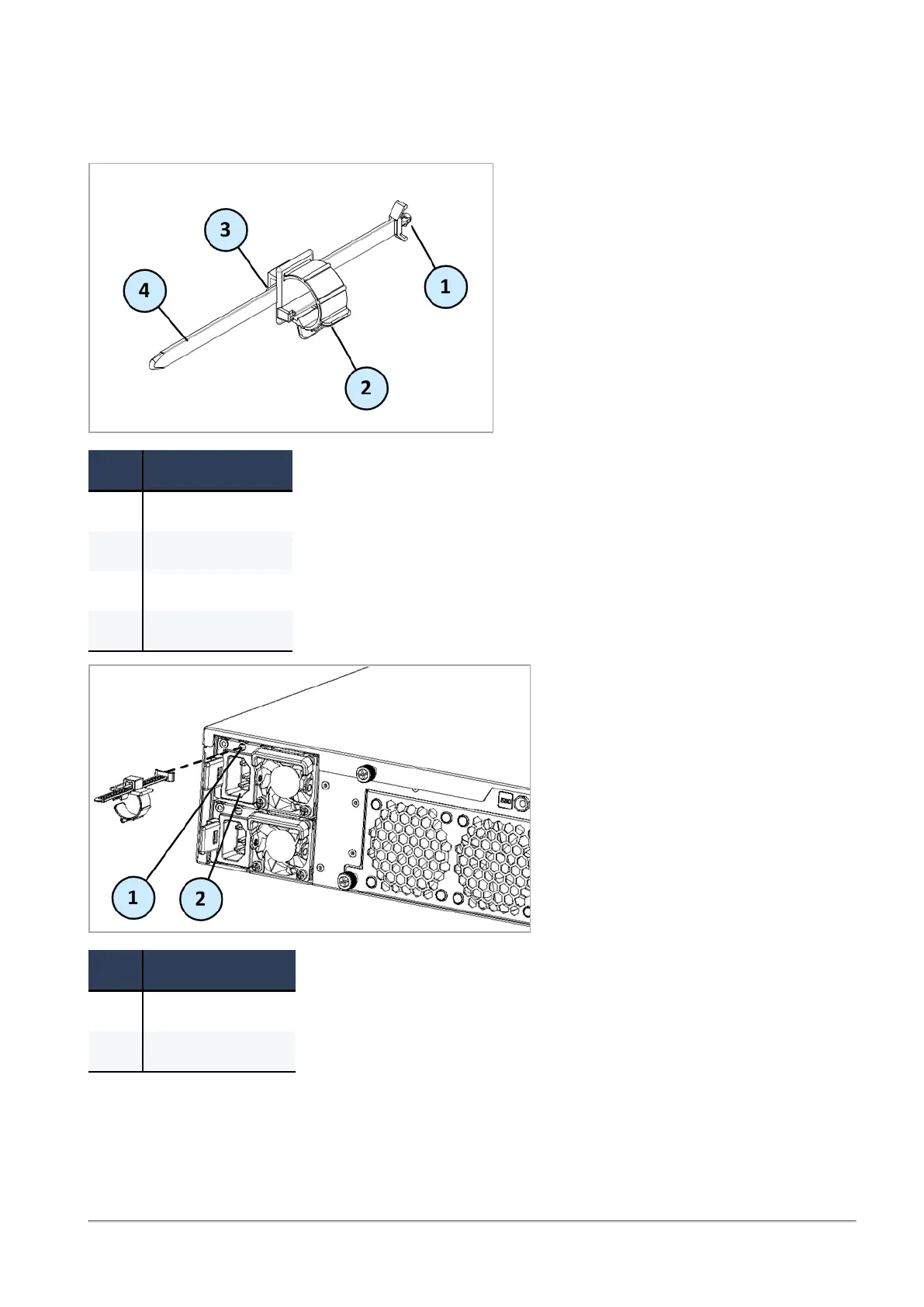 3

4

1

2

1

2