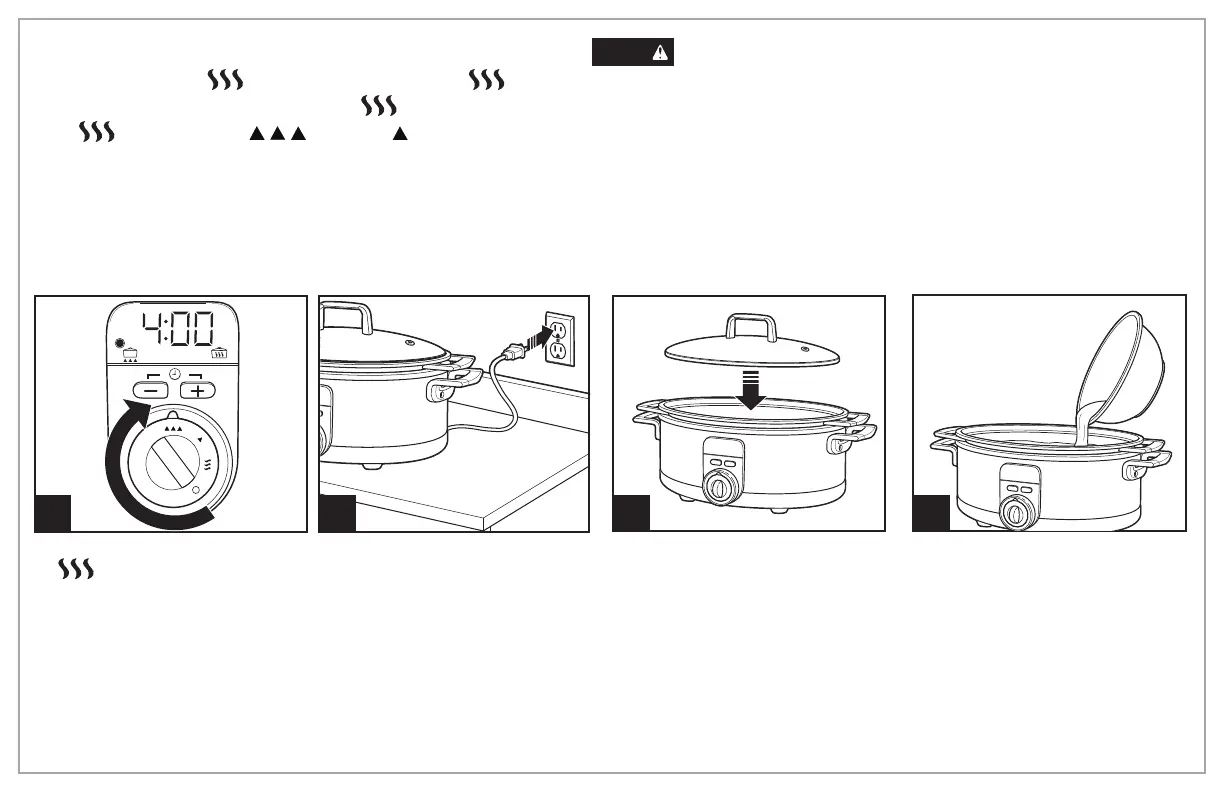 4:00