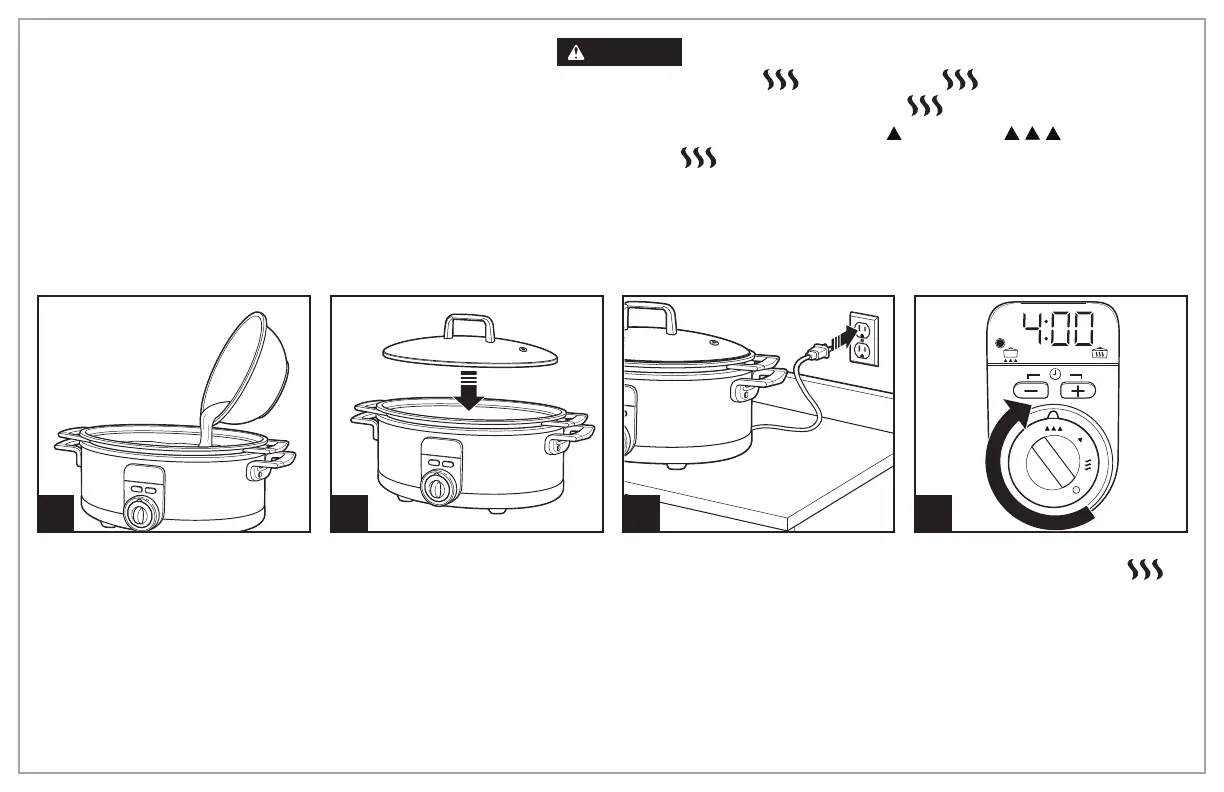 4:00