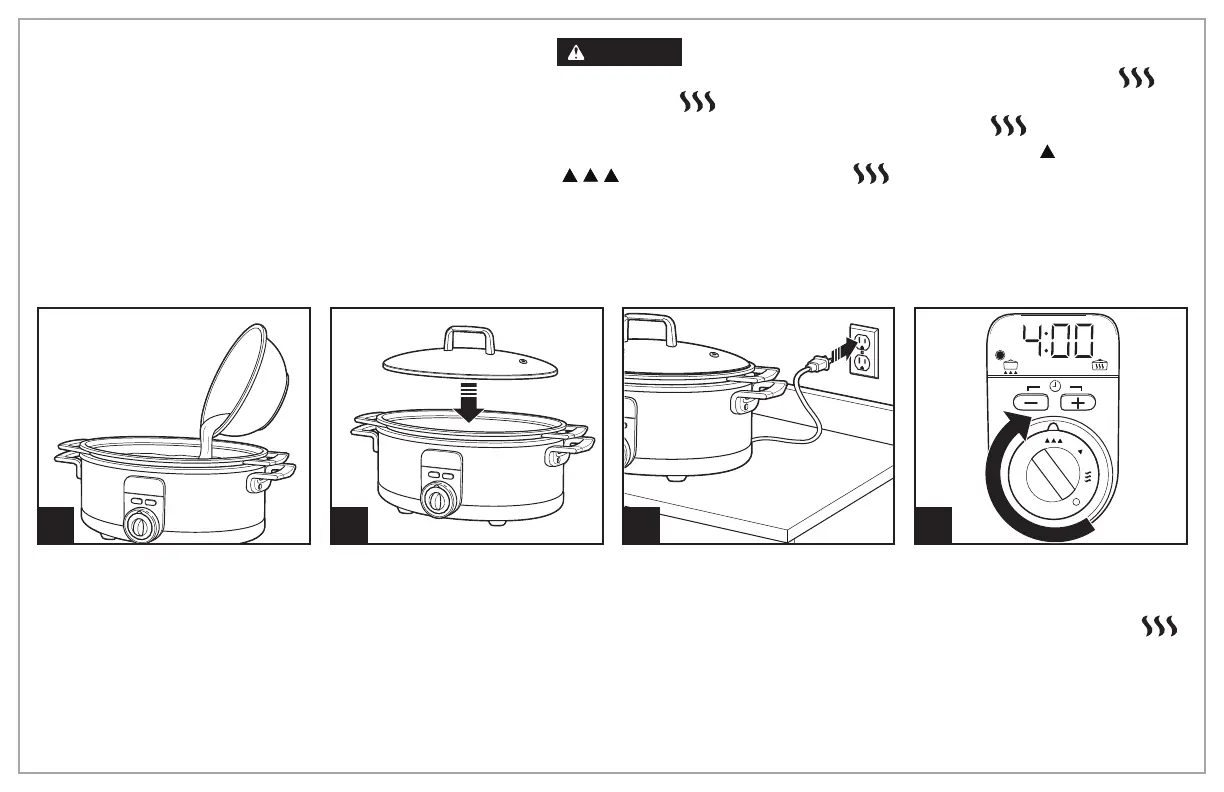 4:00