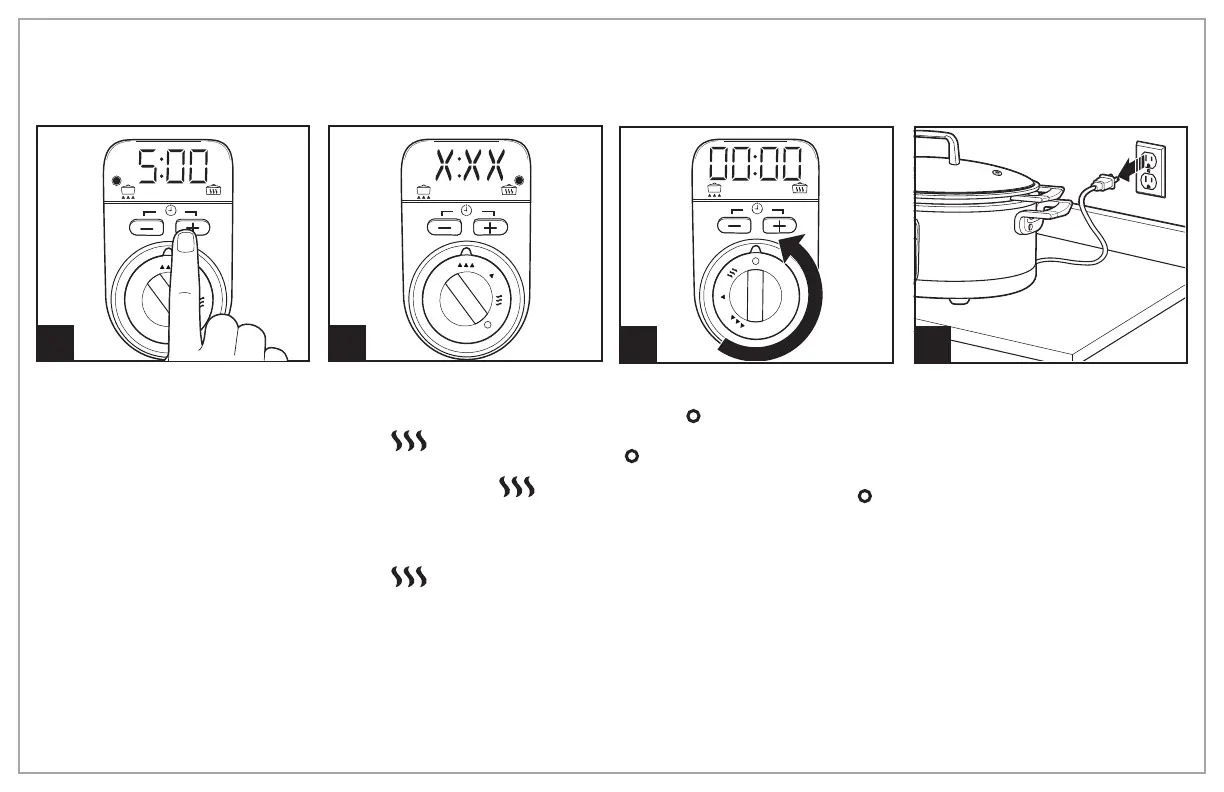 5:00

X:XX

00:00