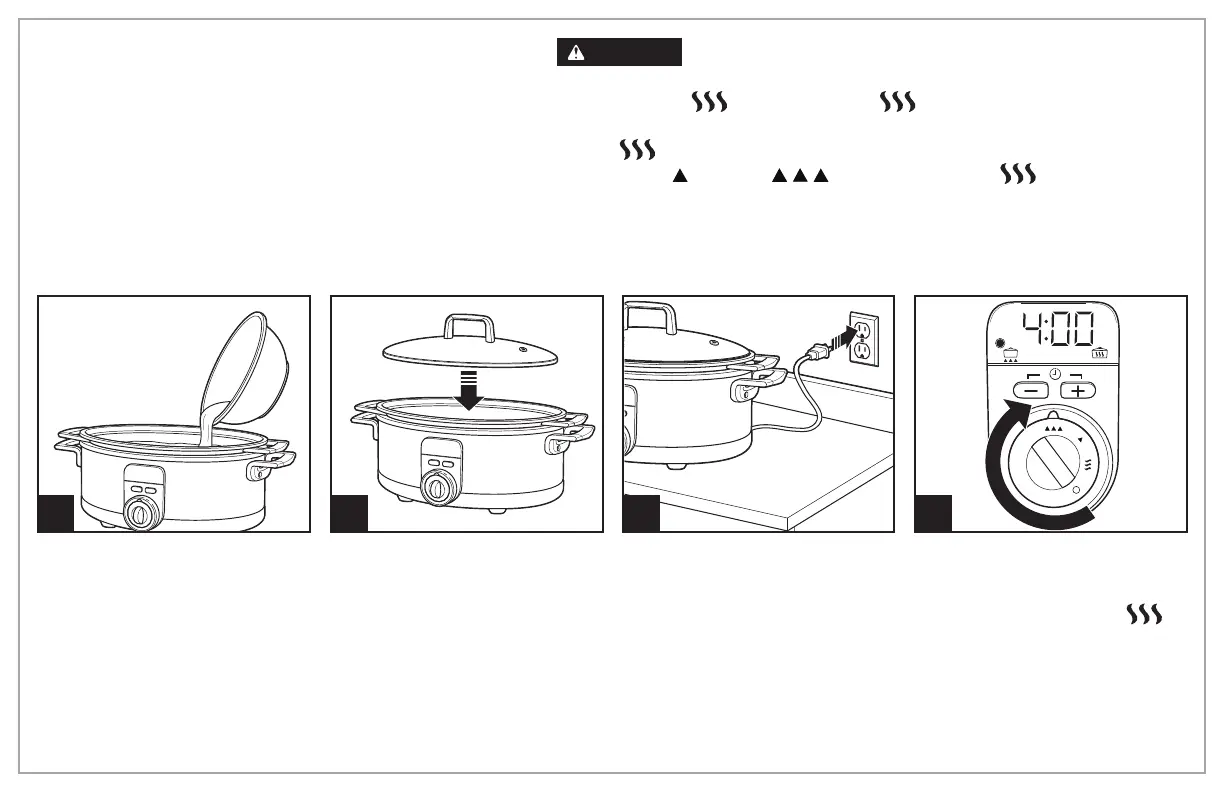 4:00