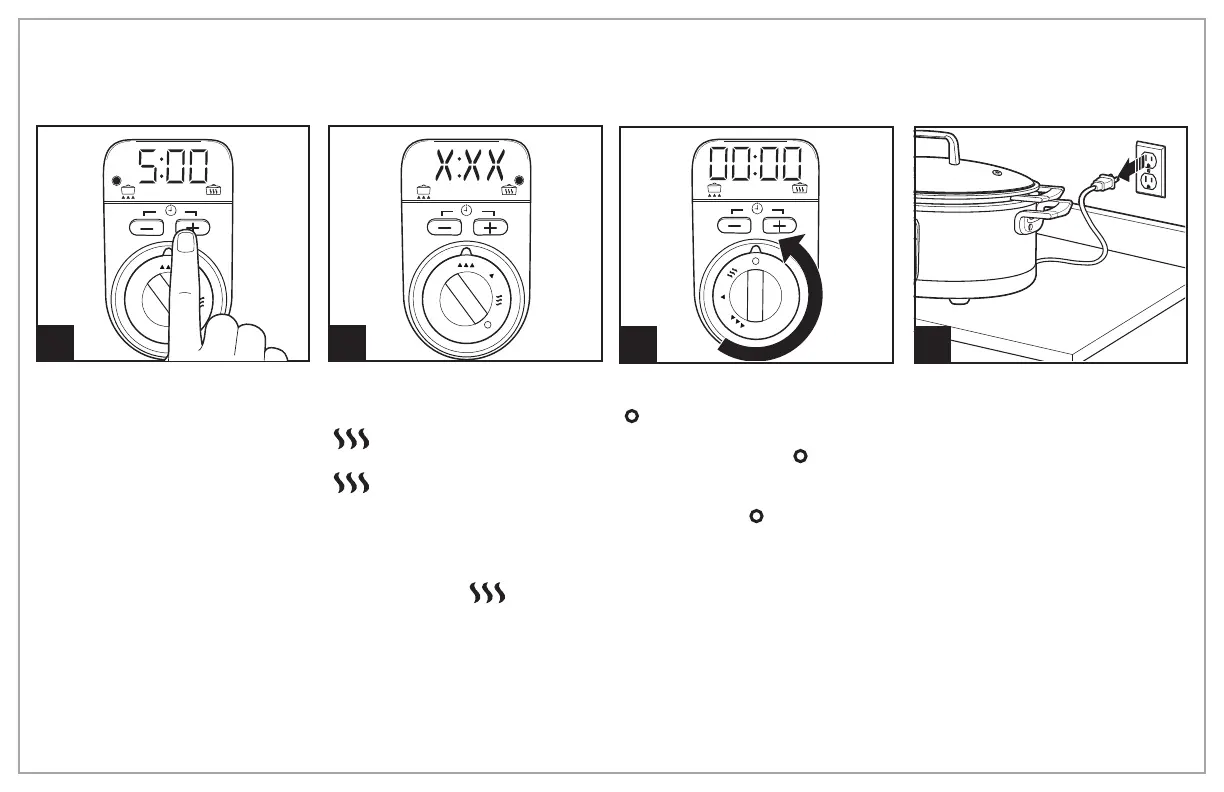 5:00

X:XX

00:00