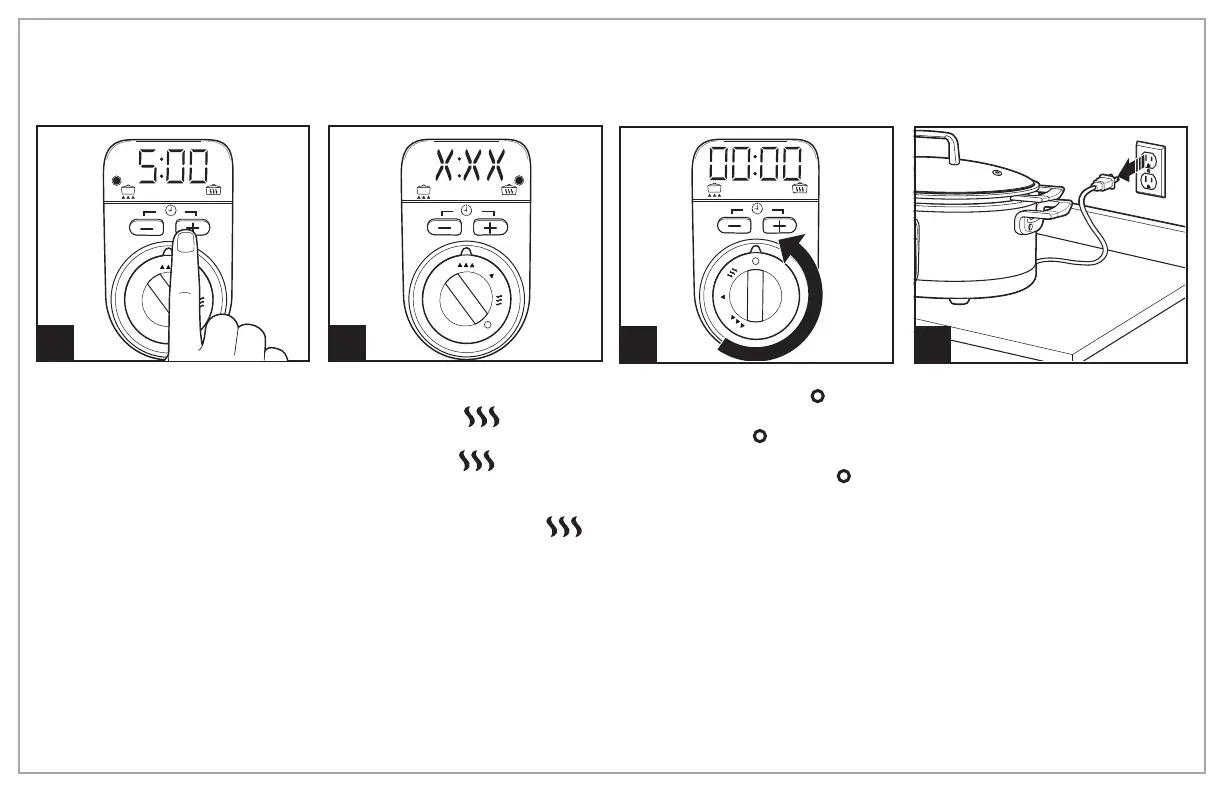 5:00

X:XX

00:00