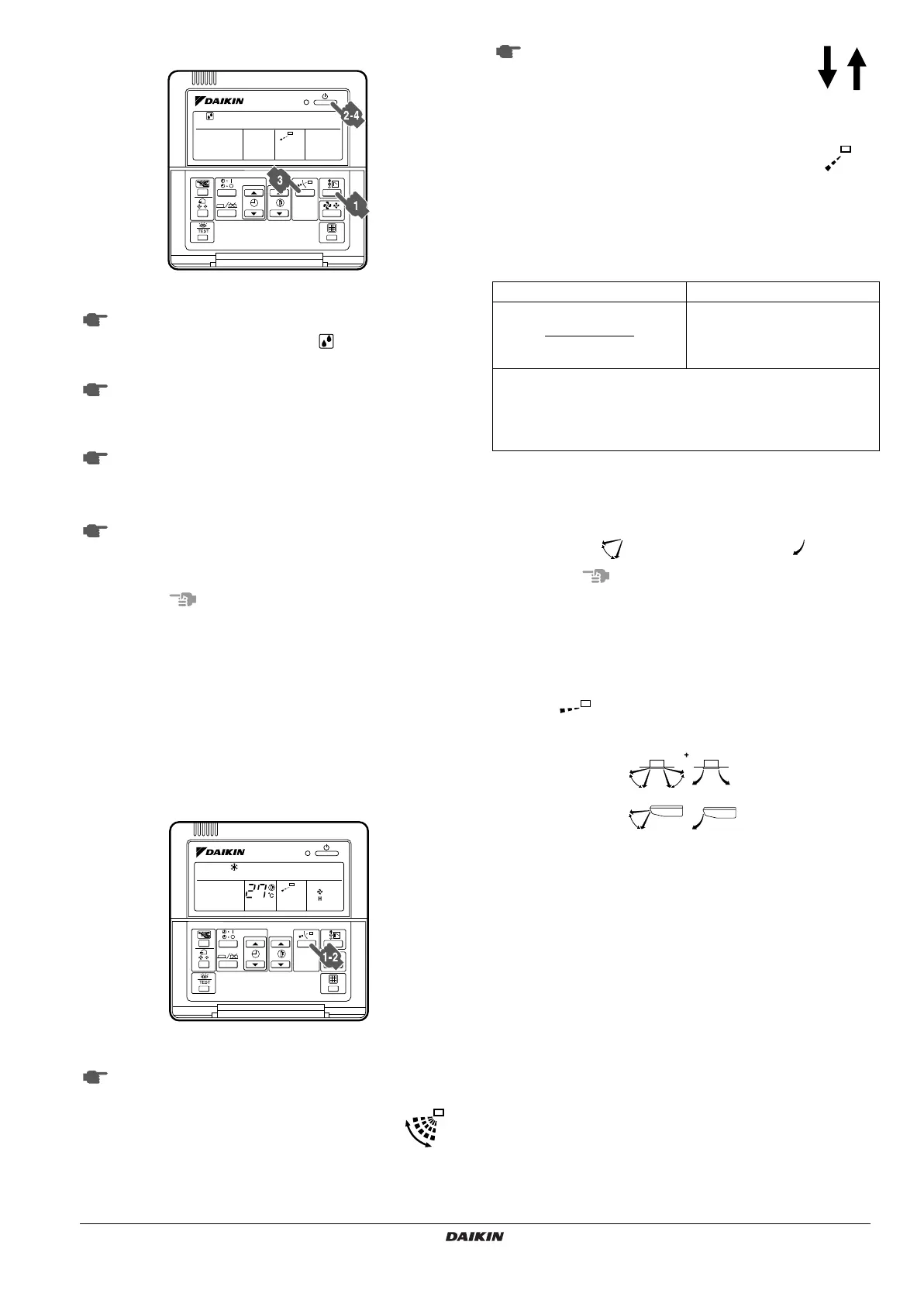 DAIKIN

2-4

3

1

TEST

DAIKIN

27 °C

H

1-2

TEST

DAIKIN