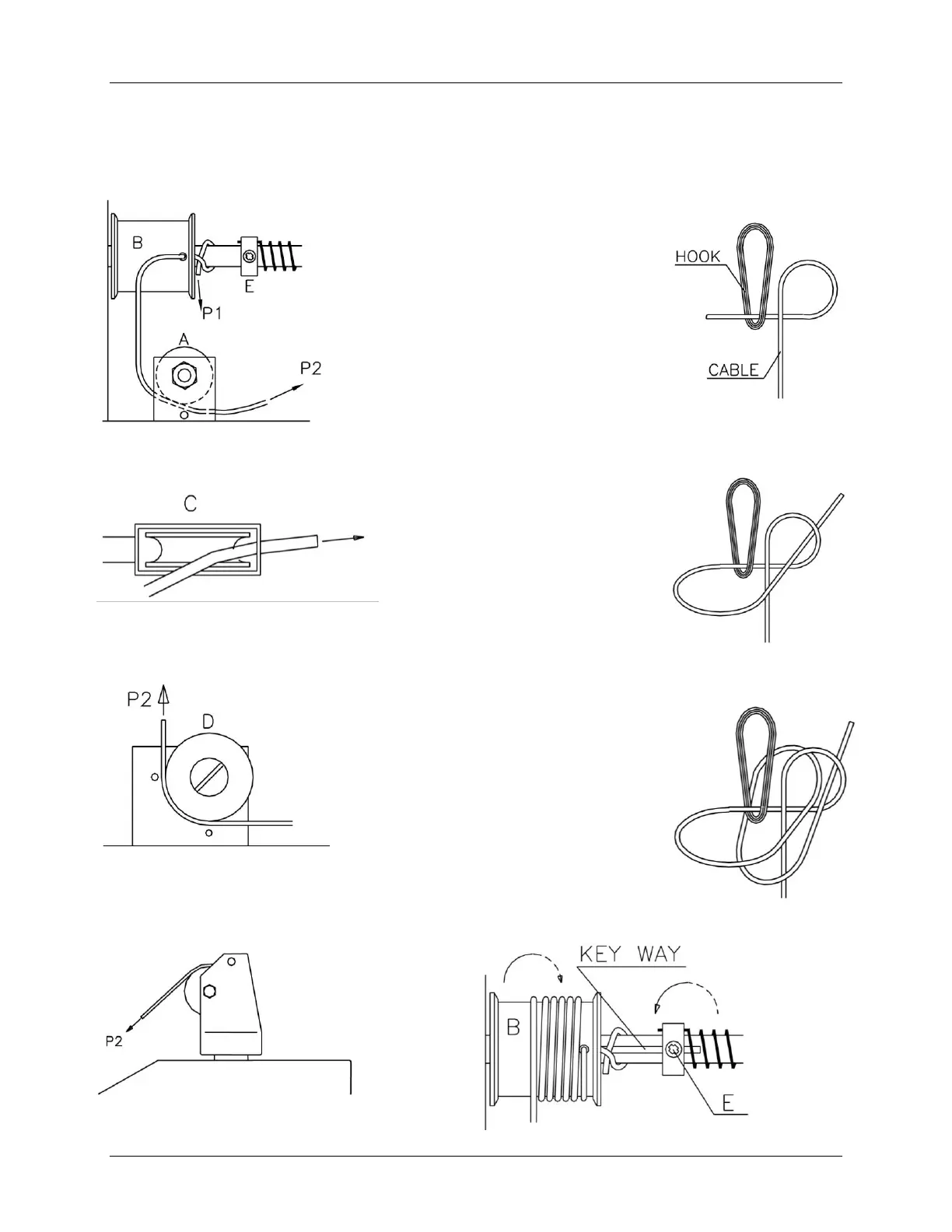 B
E
P1
A
P2

HOOK
CABLE

C

P2
D

P2

KEY WAY
B
E