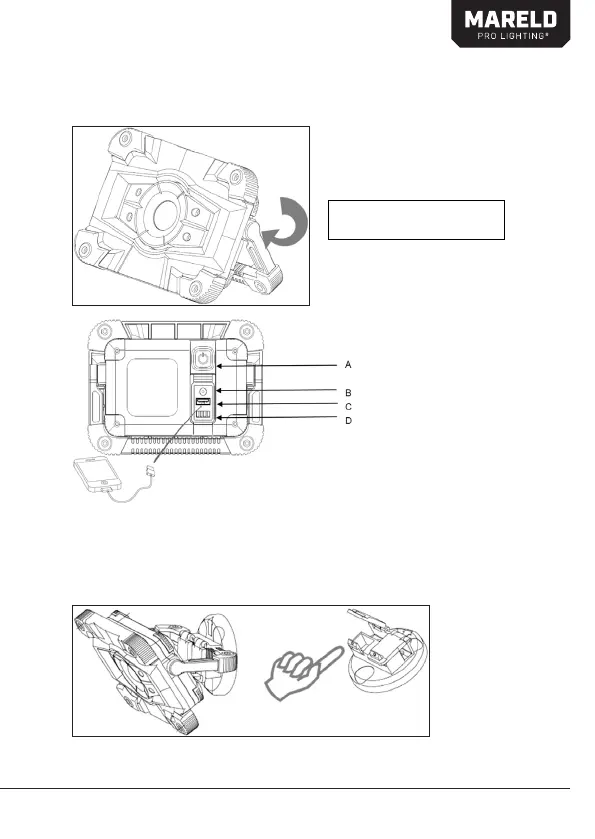 MARELD
PRO LIGHTING®

A
B
C
D