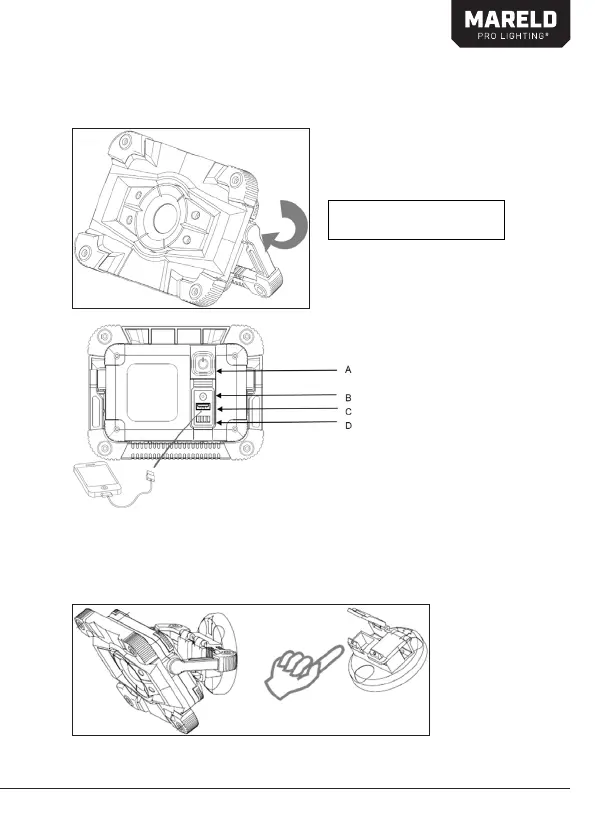 MARELD
PRO LIGHTING®

A
B
C
D