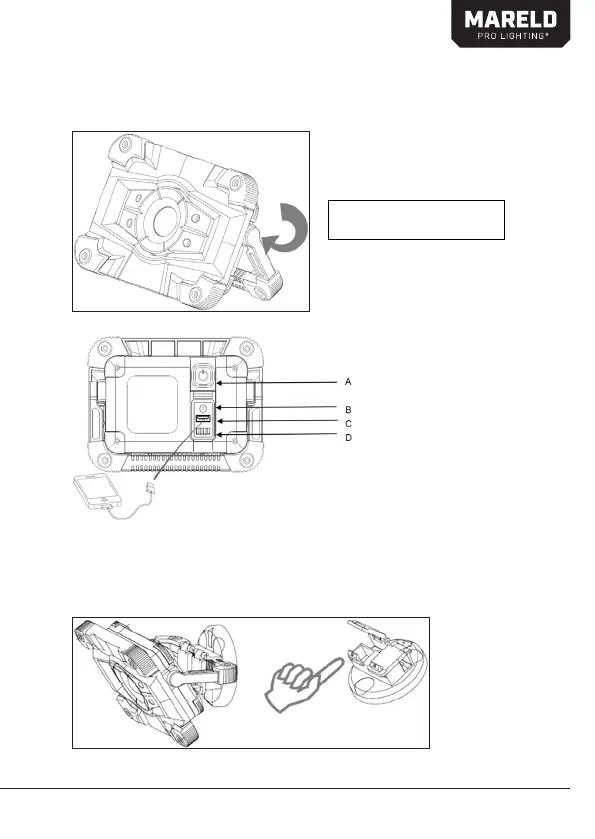 MARELD
PRO LIGHTING®

A
B
C
D