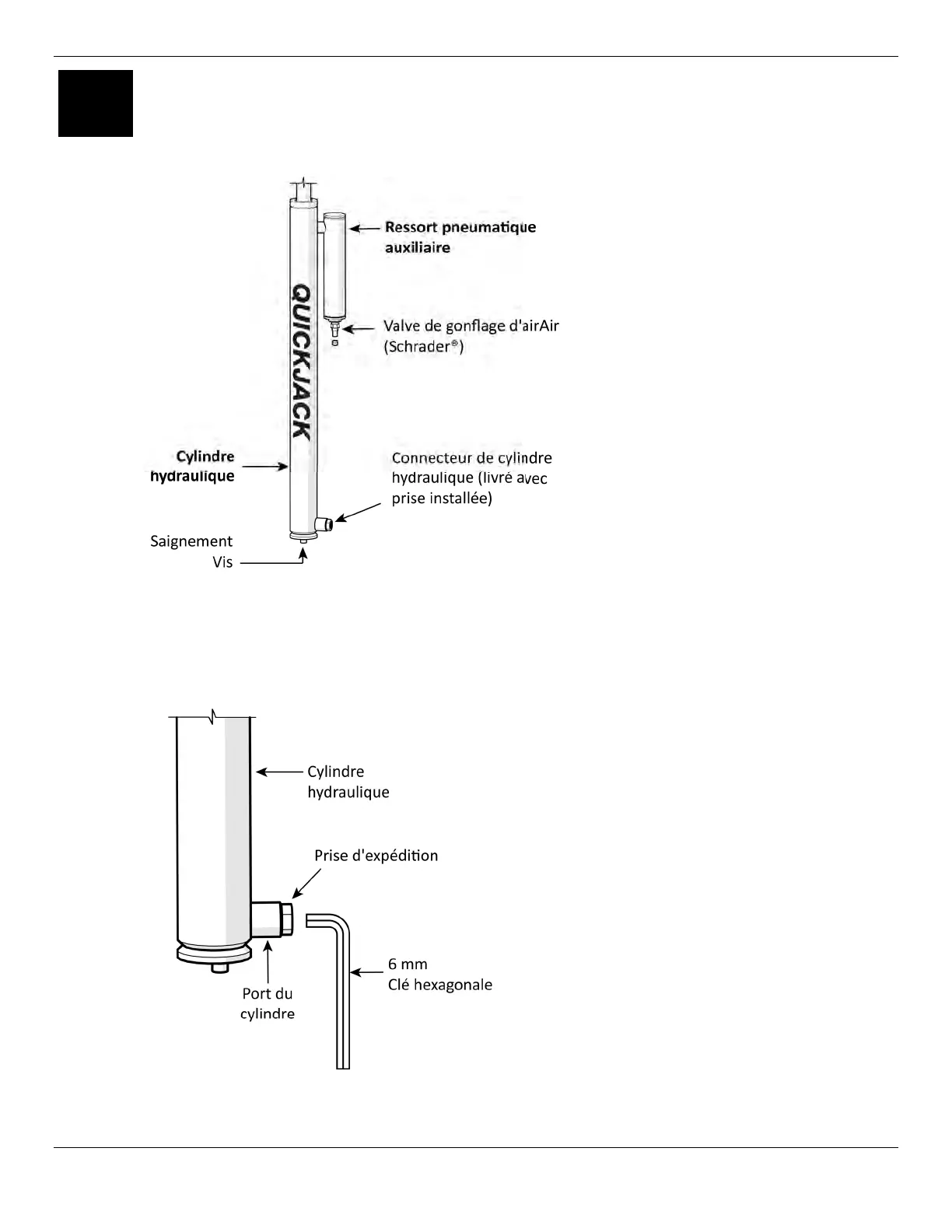 Ressort pneumatique auxiliaire

QUICKJACK

Valve de gonflage d'airAir (Schrader®)

Cylindre hydraulique

Connecteur de cylindre hydraulique (livré avec prise installée)

Saignement Vis

Cylindre hydraulique

Prise d'expédition

Port du cylindre

6 mm Clé hexagonale