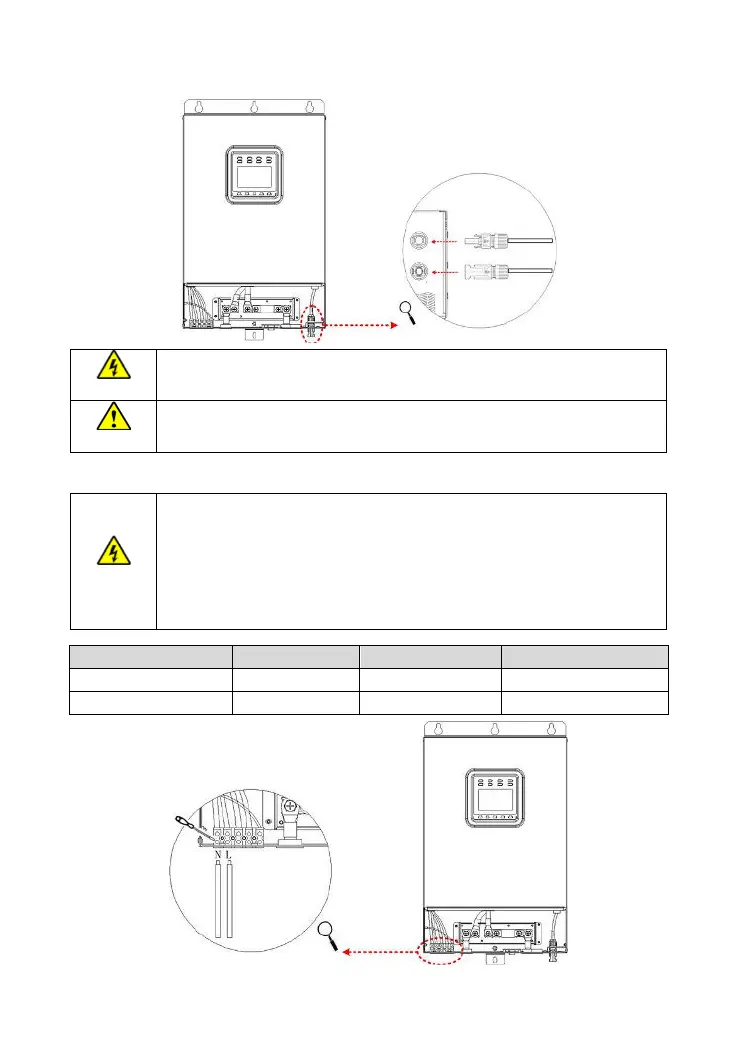 N L