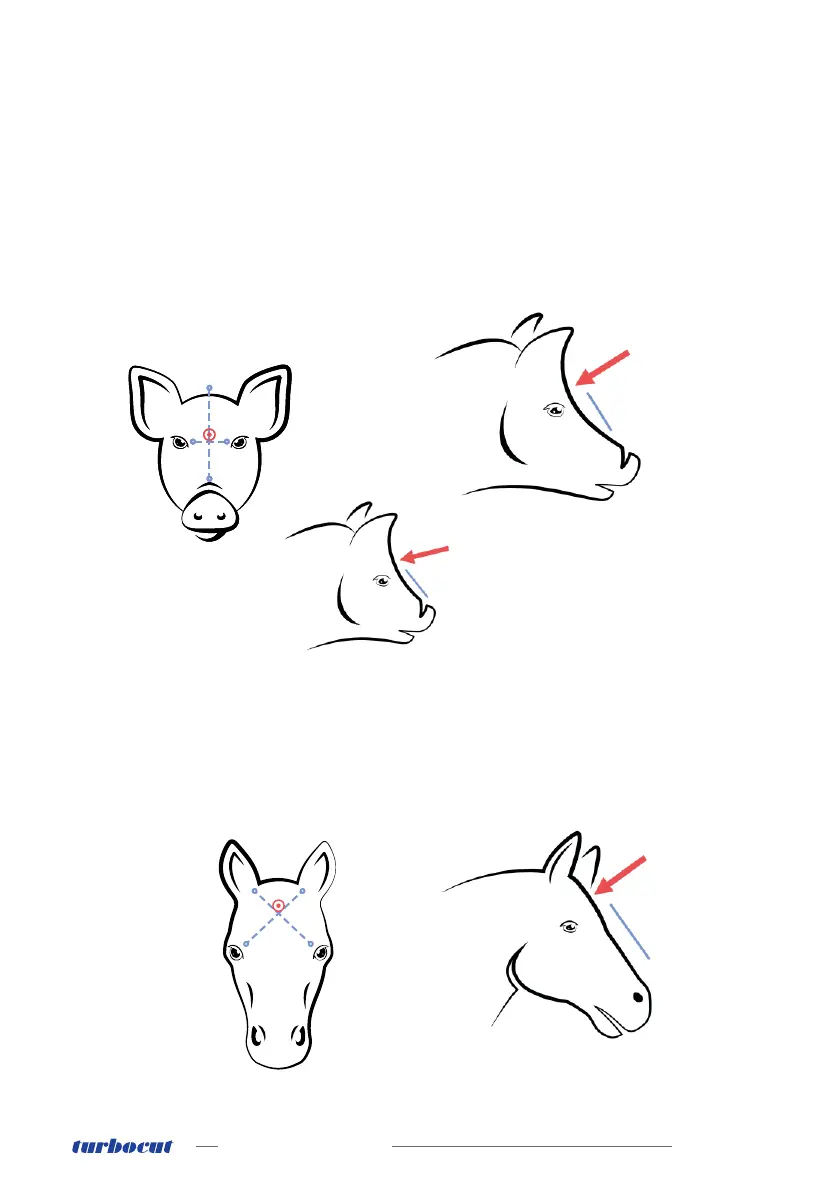 turbocut