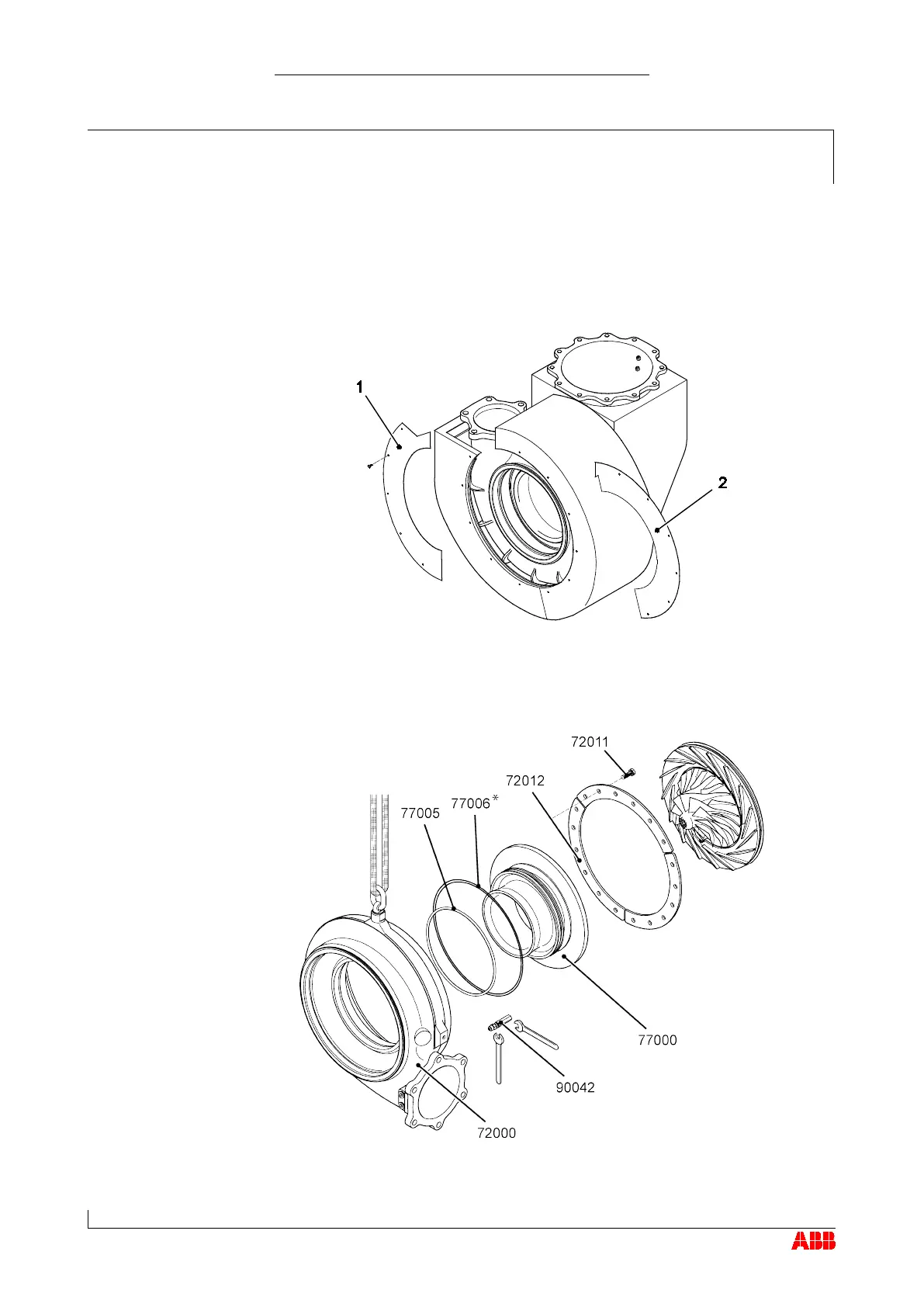 1

2

72011

72012

77006*

77005

77000

90042

72000

ABB