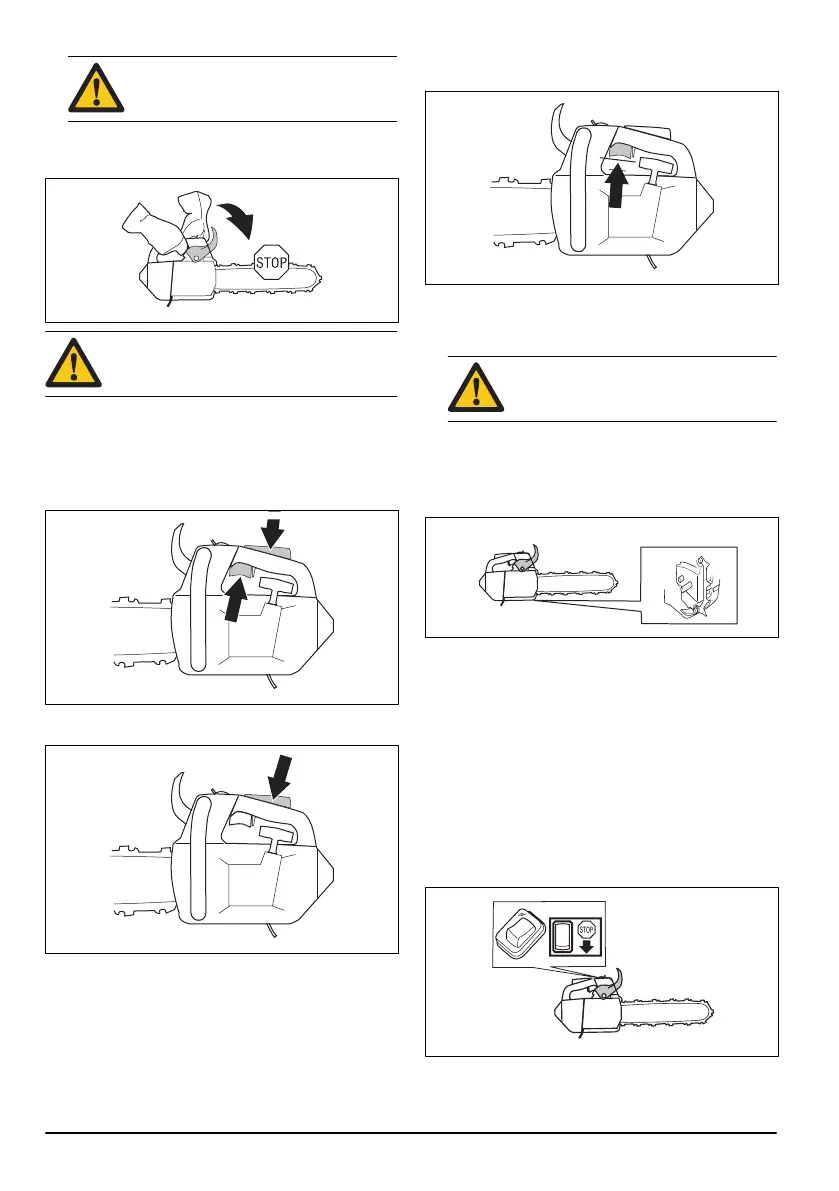 STOP

STOP