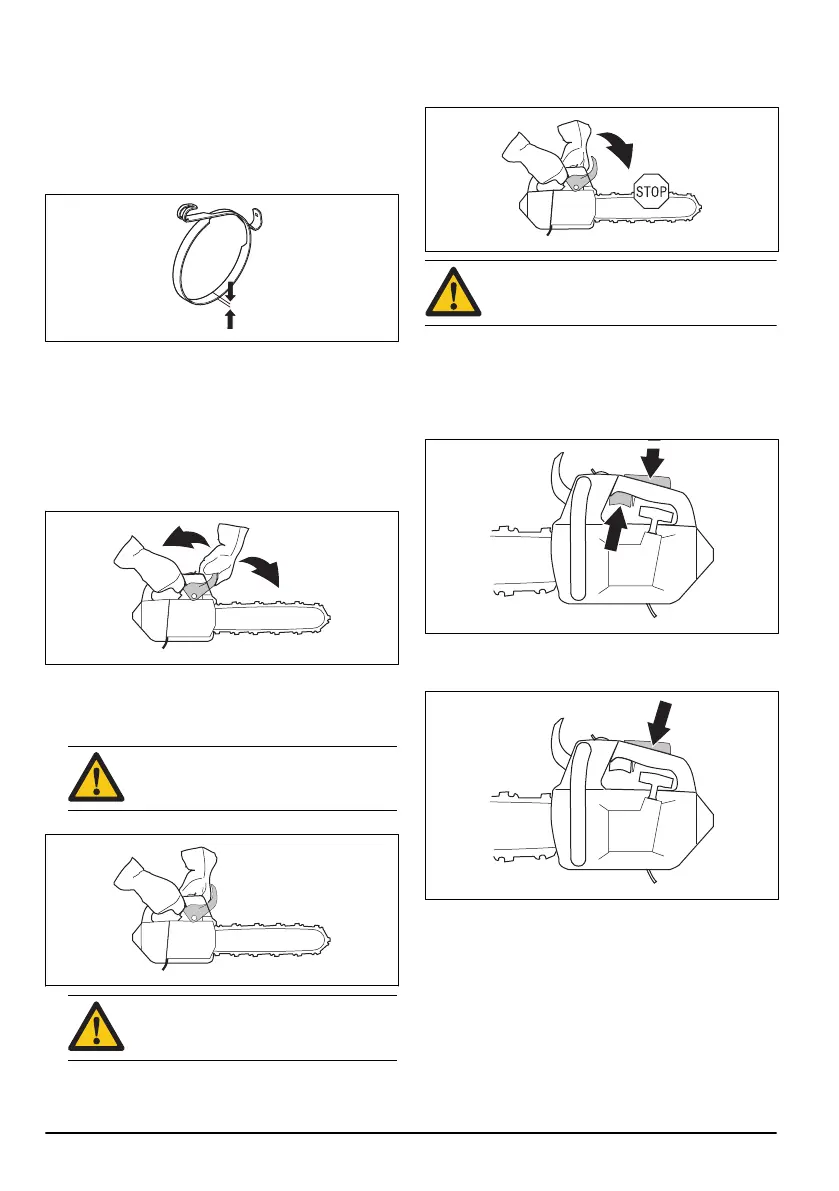 STOP