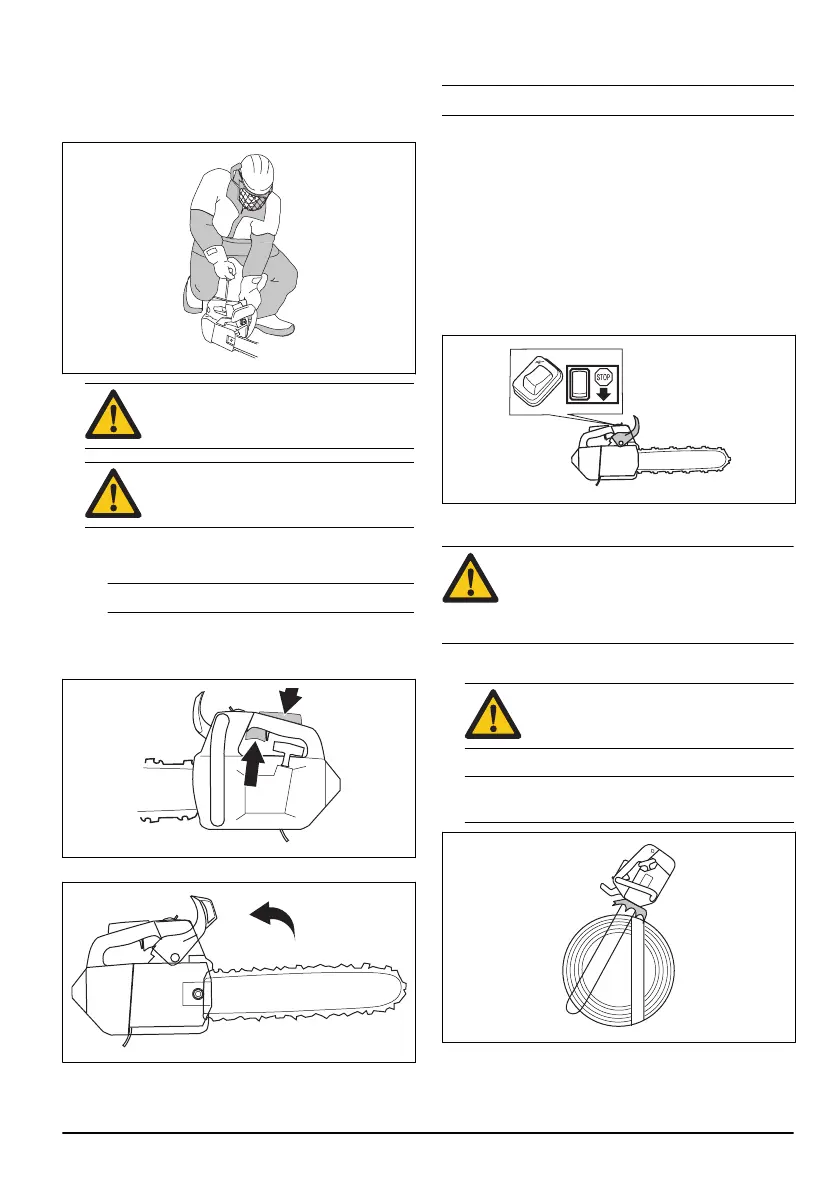 STOP