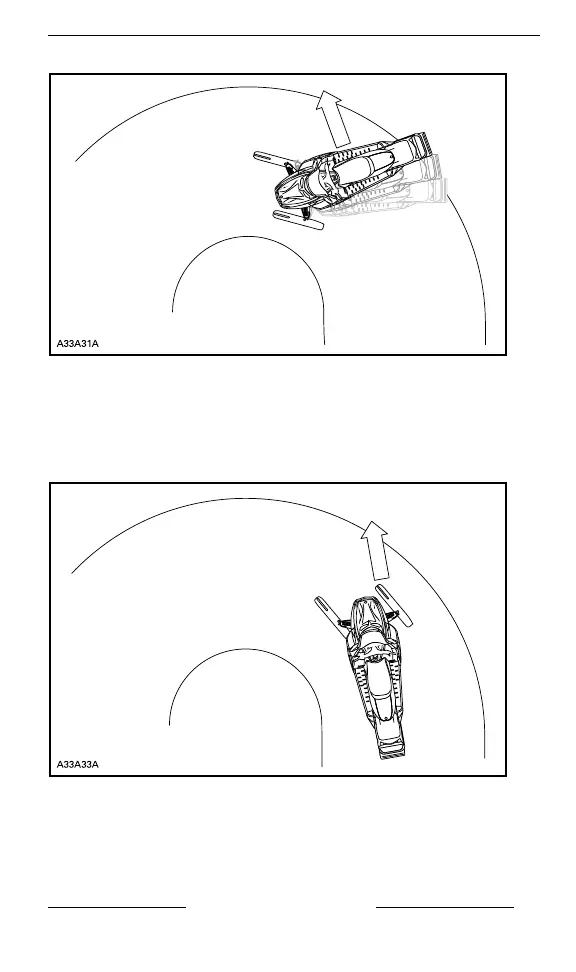 A33A31A

A33A33A