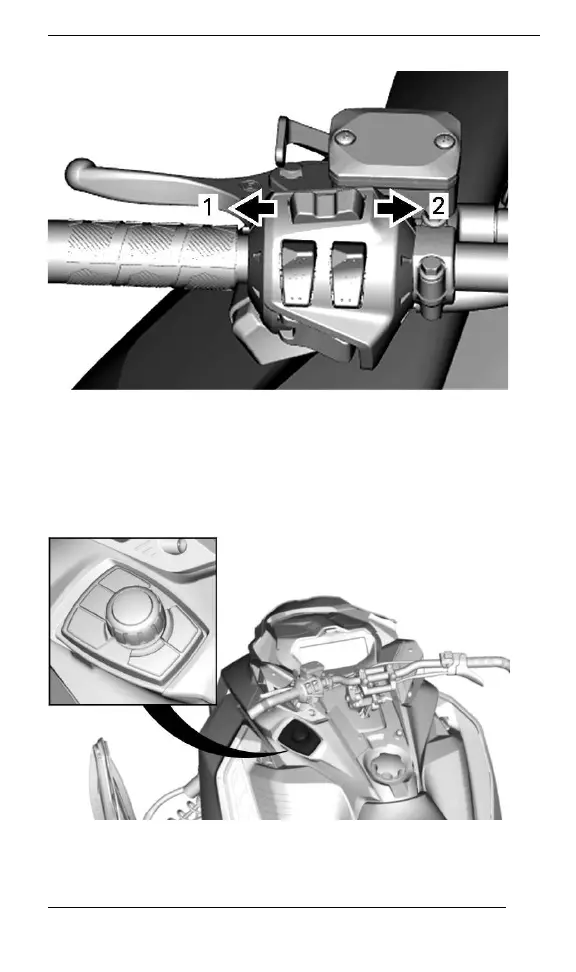 1
2