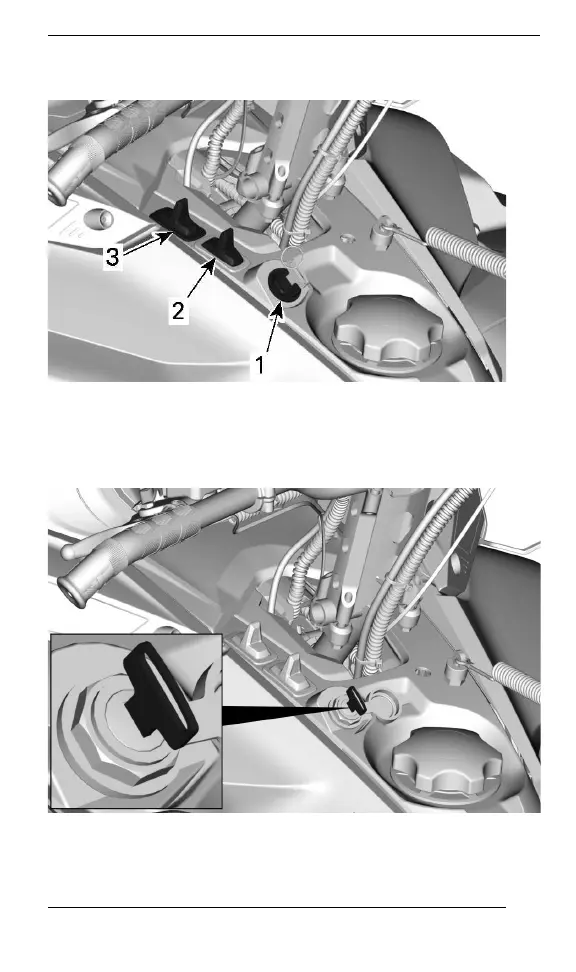 3

2

1