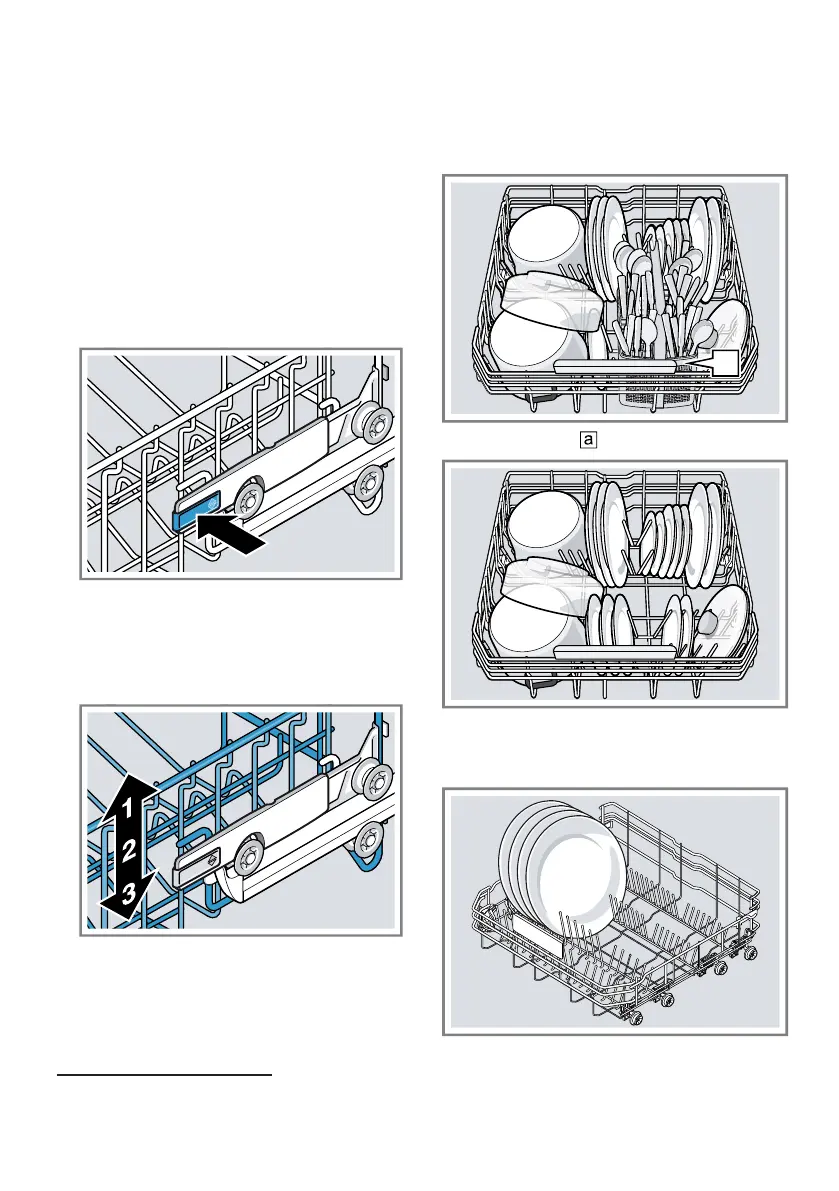 a

1
2
3