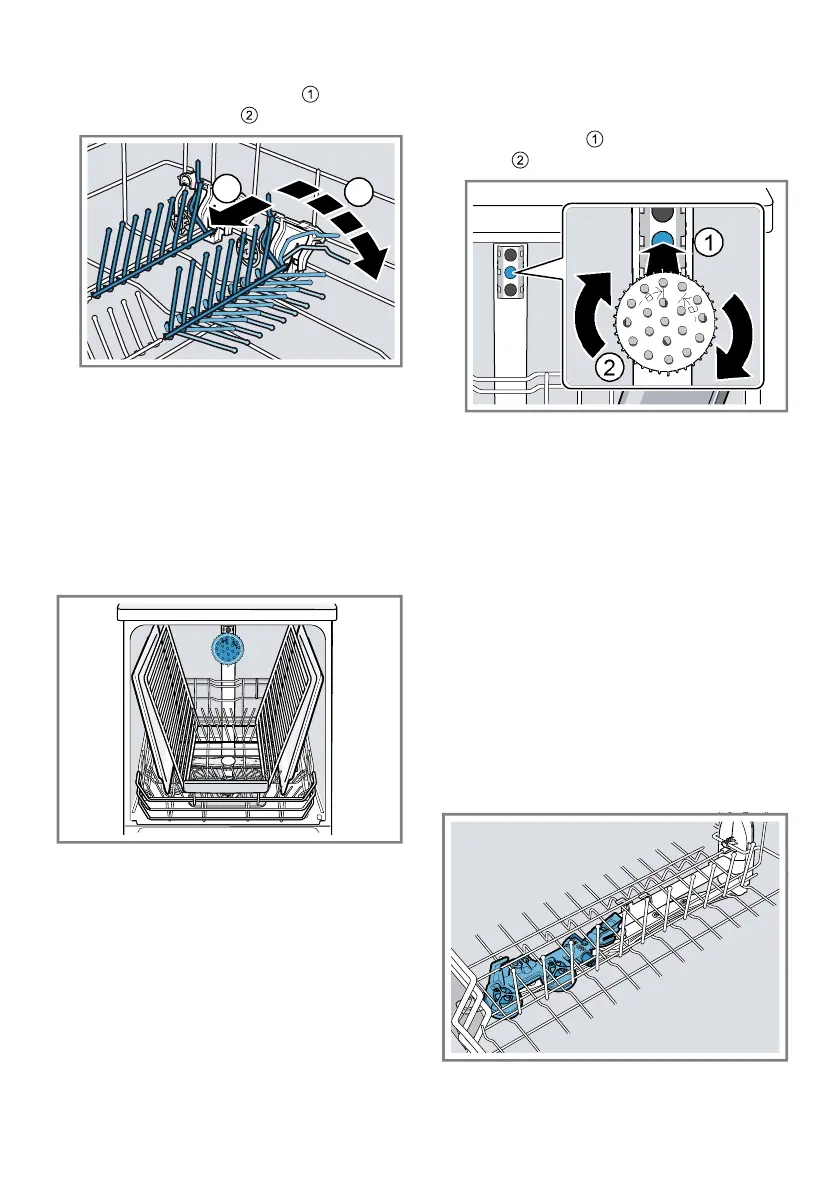 ①
②

①
②

1
2