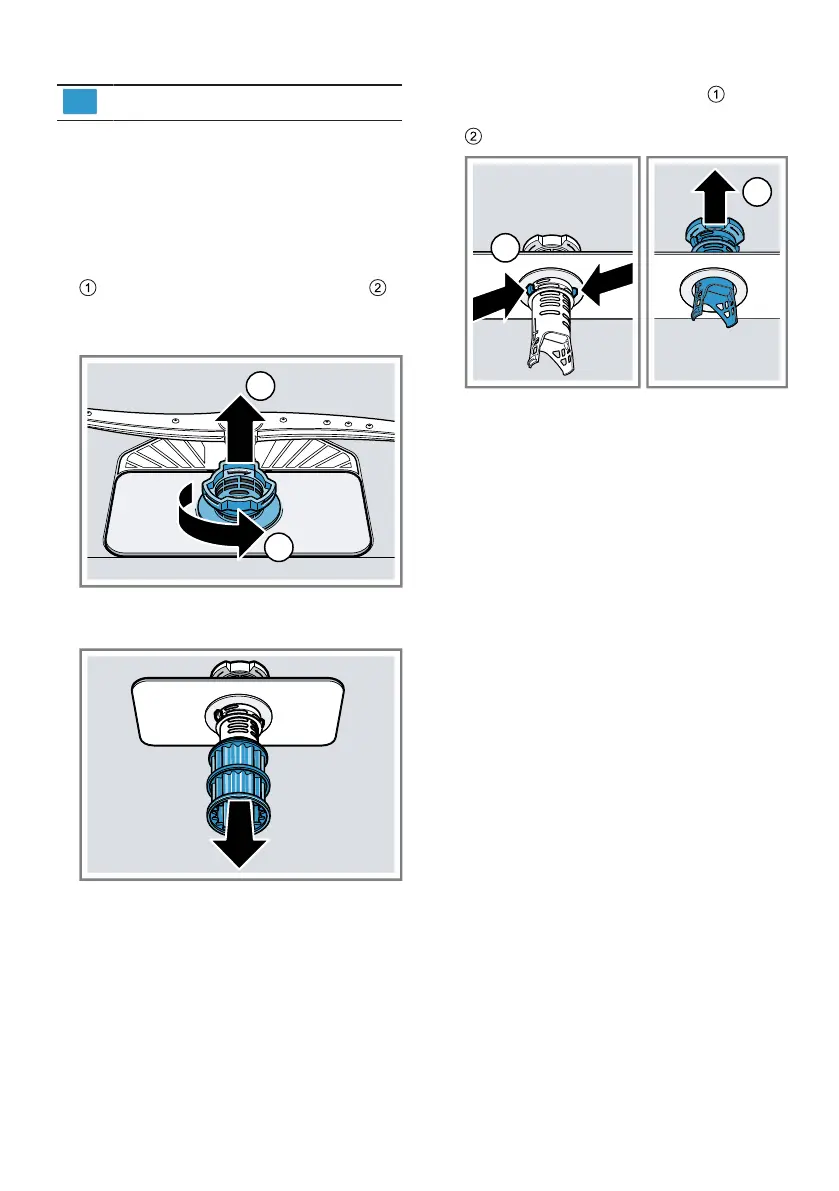 ①
②
①
②