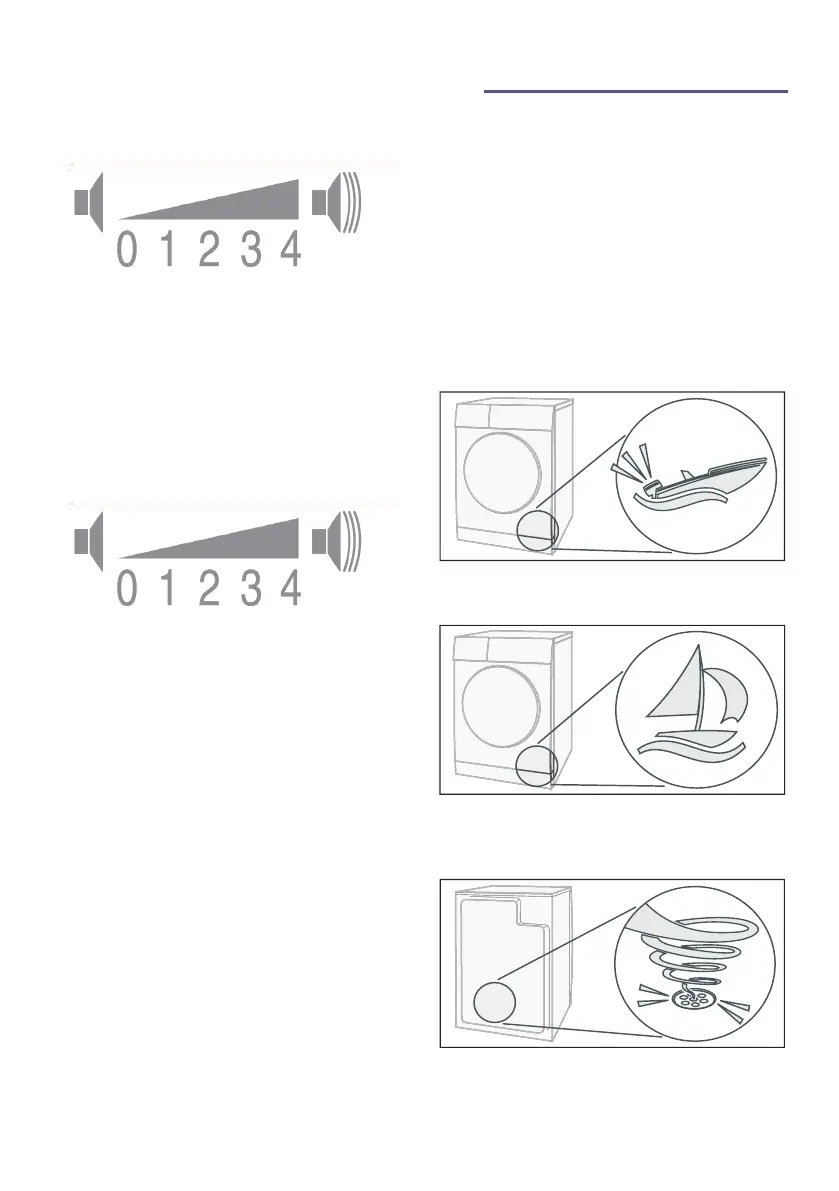 0 1 2 3 4

0 1 2 3 4