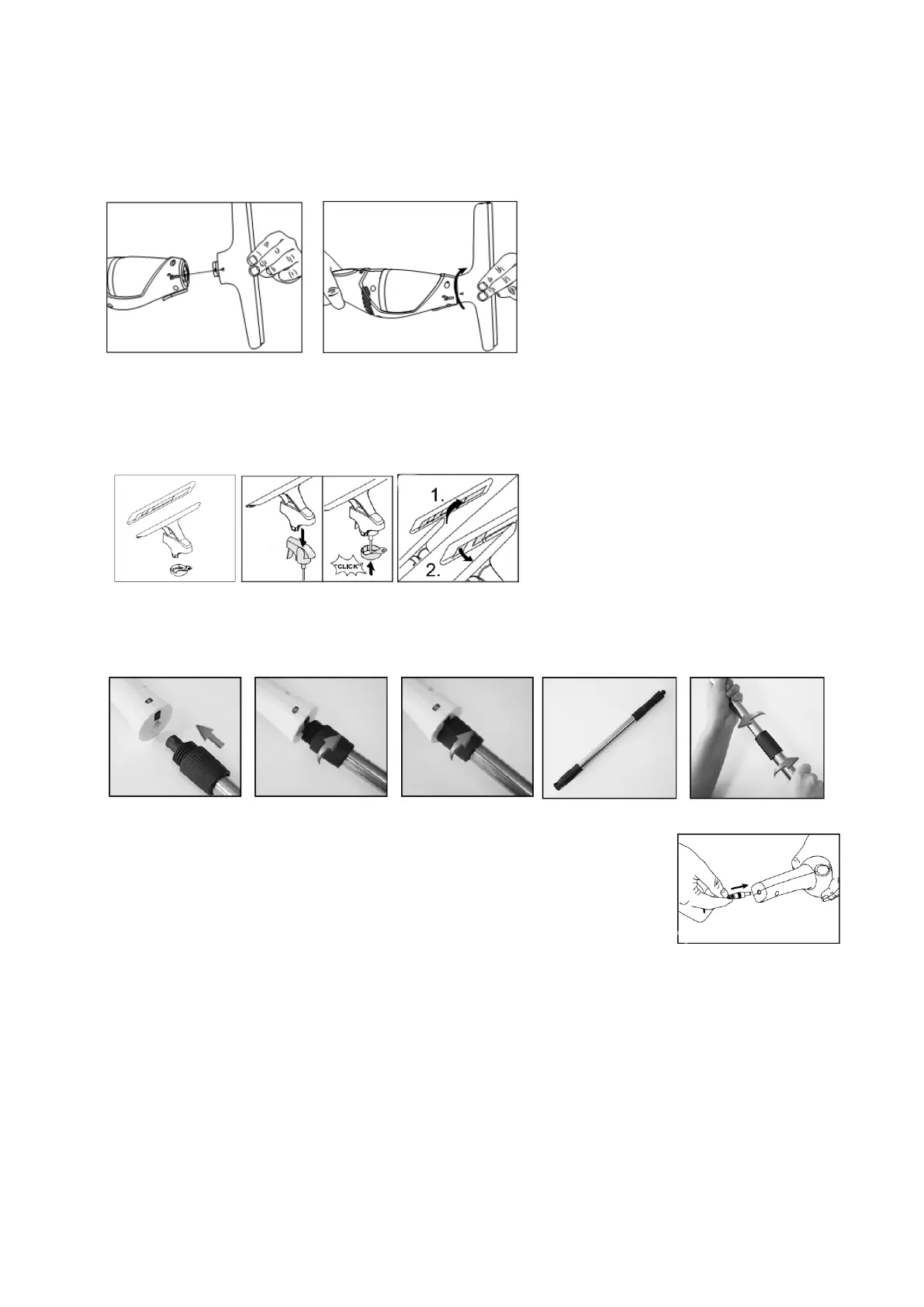 "CLICK"

1.

2.