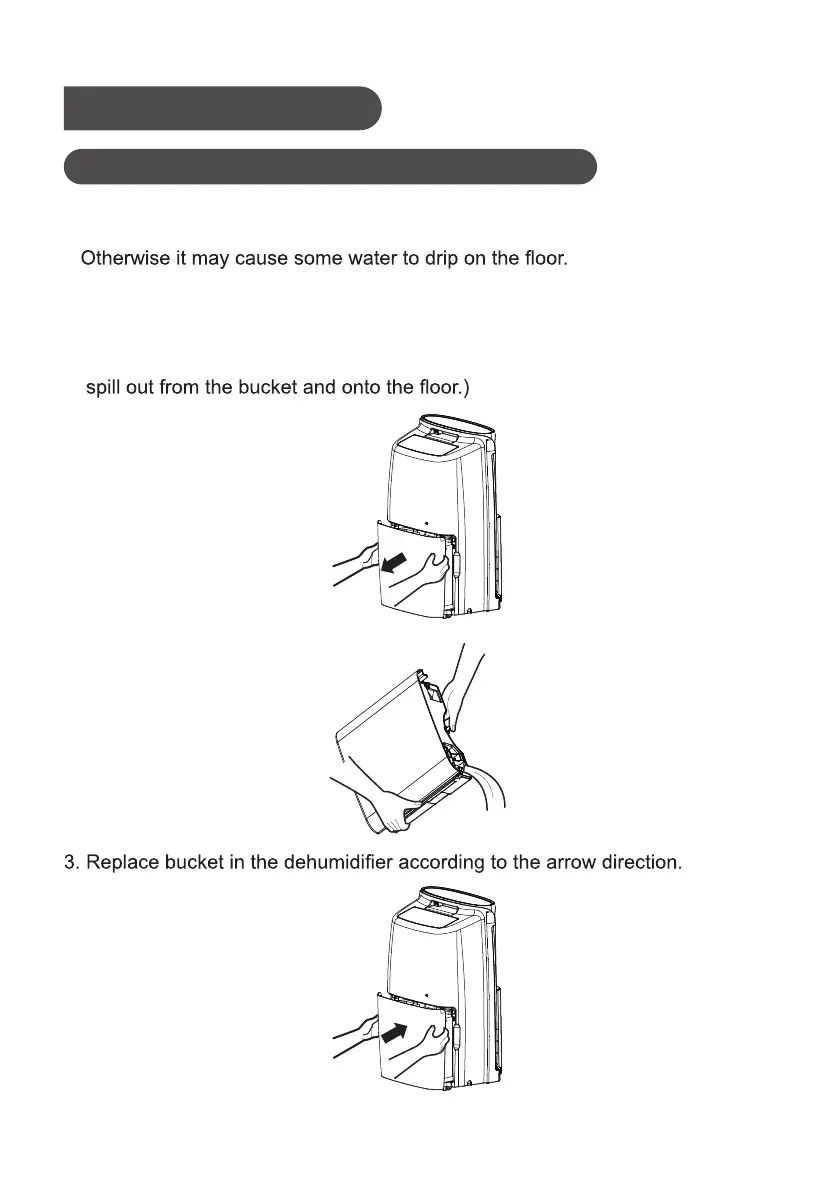 Otherwise it may cause some water to drip on the floor.

spill out from the bucket and onto the floor.)

3. Replace bucket in the dehumidifier according to the arrow direction.