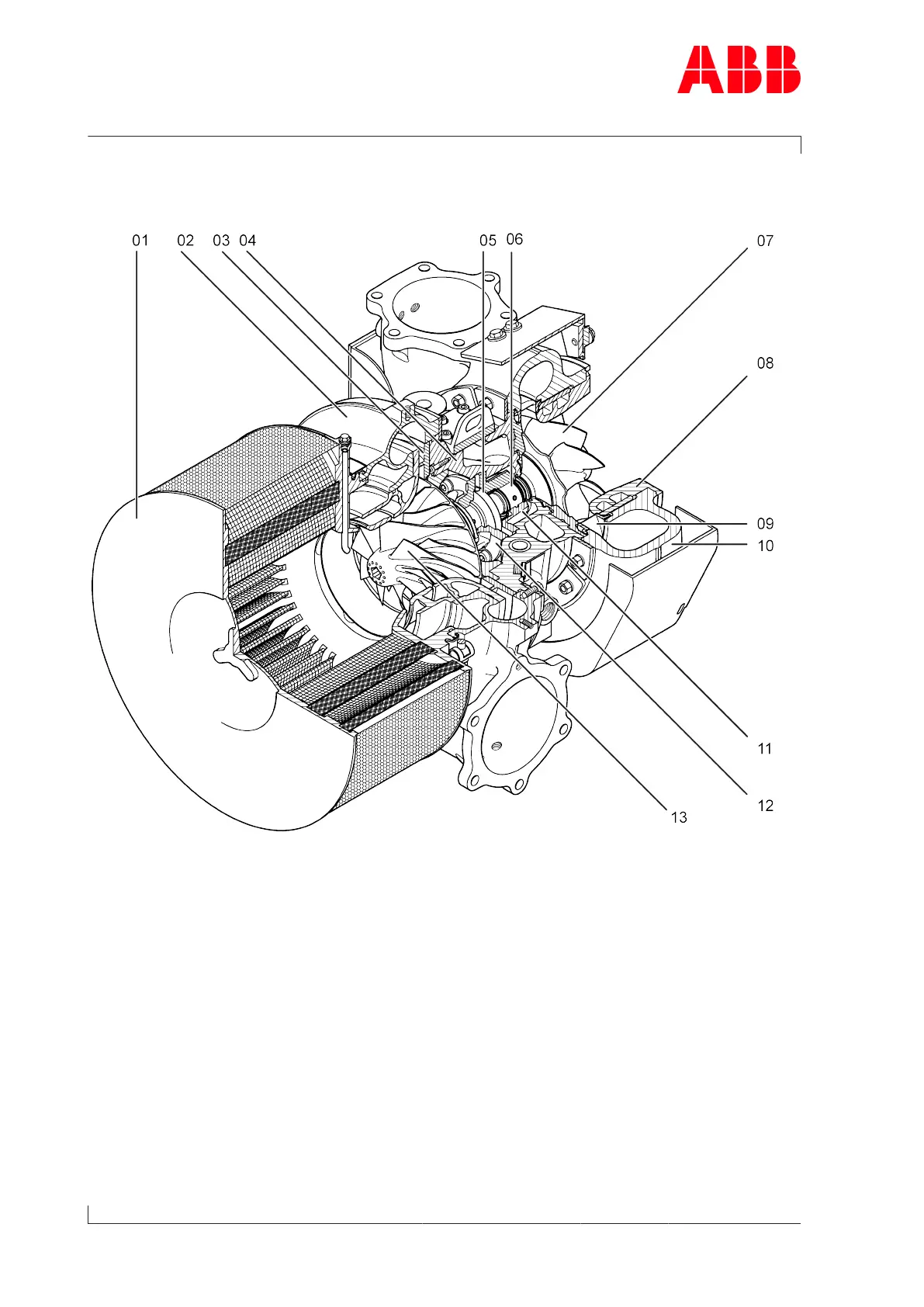 ABB

01 02 03 04 05 06 07

08

09

10

11

12

13