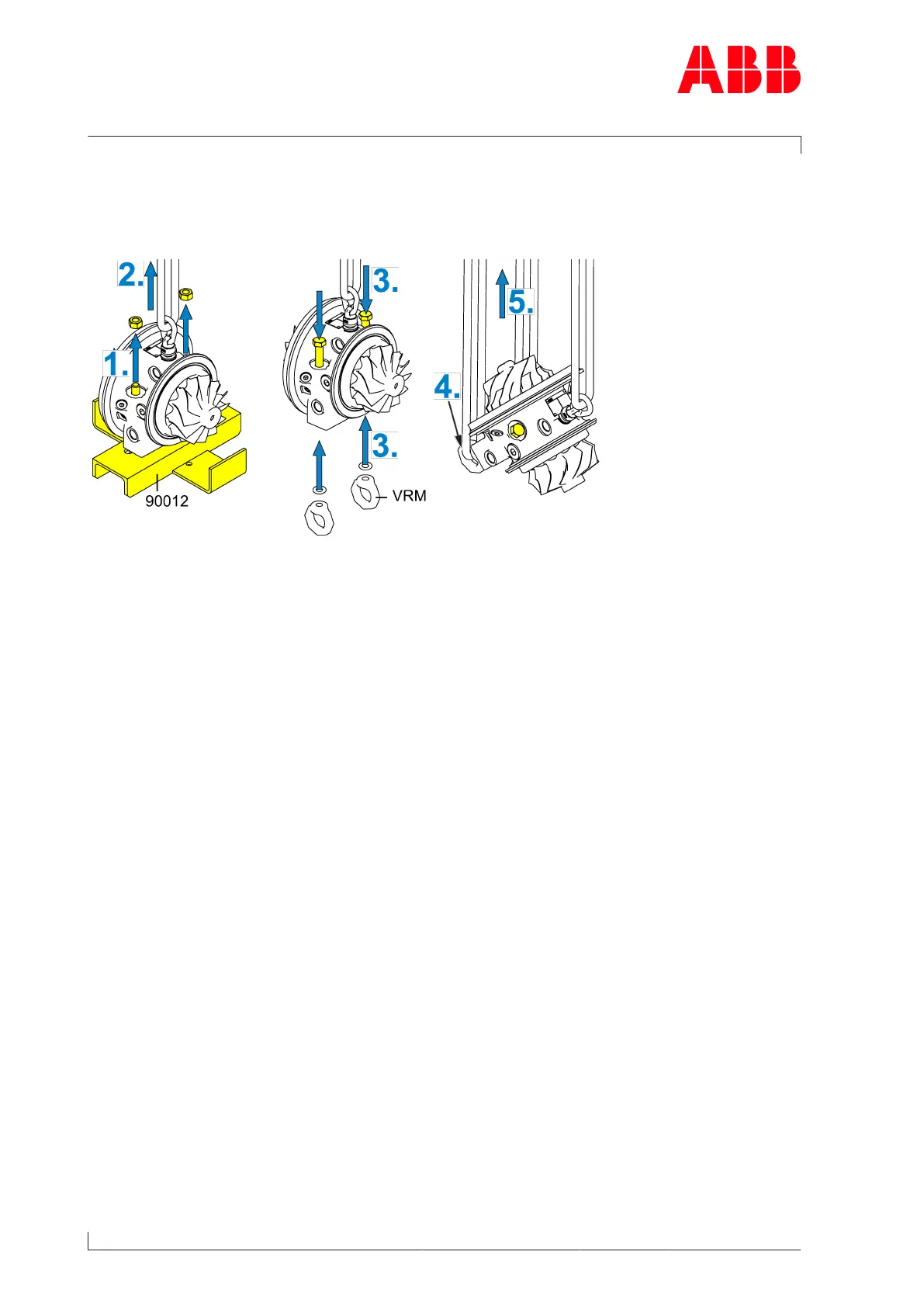 ABB

2.

1.

90012

3.

3.

VRM

5.

4.