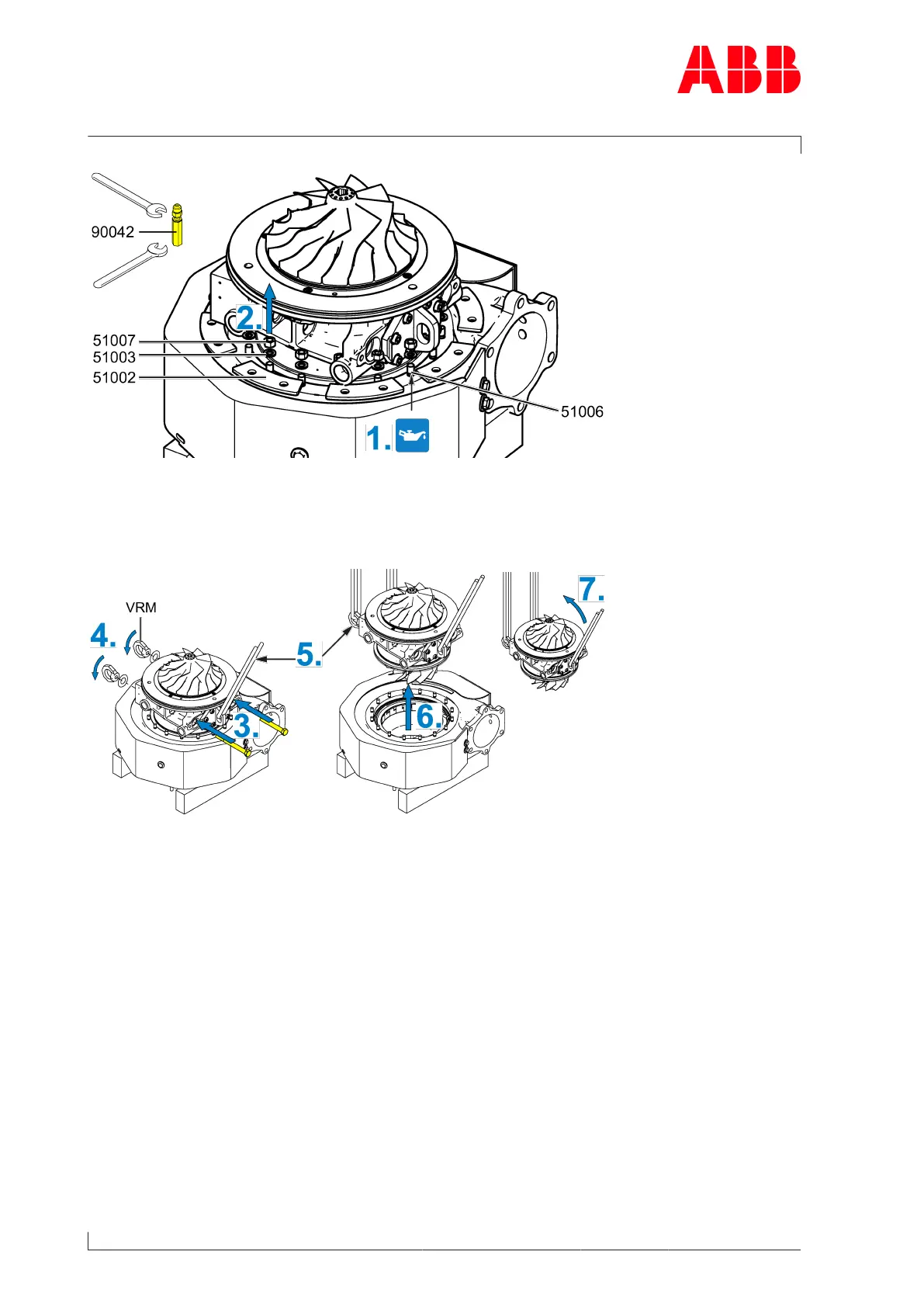 ABB

90042

2.

51007
51003
51002

51006

1.

VRM

4.

5.

3.

6.

7.