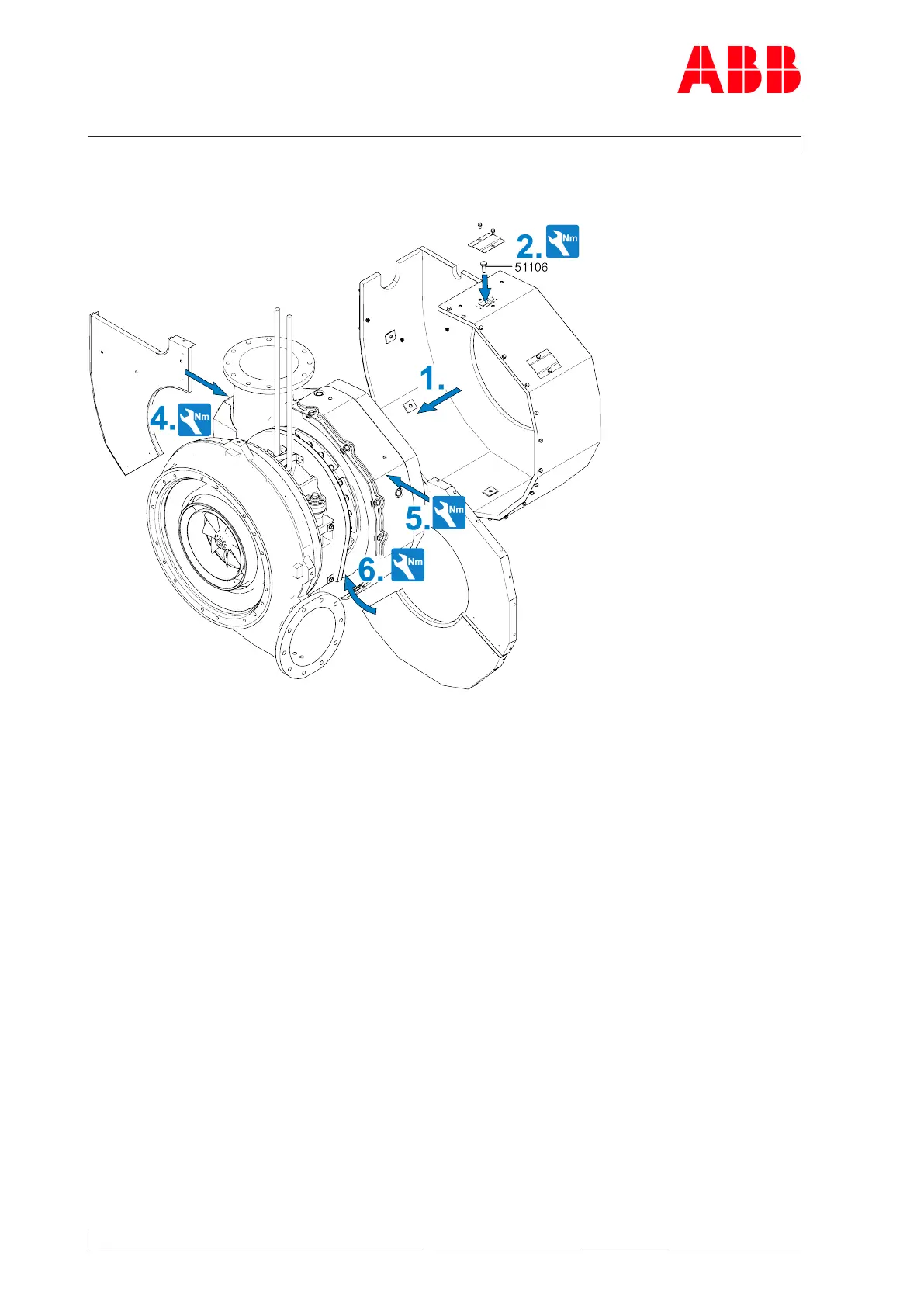 ABB

2. Nm
51106
1.
4. Nm
5. Nm
6. Nm