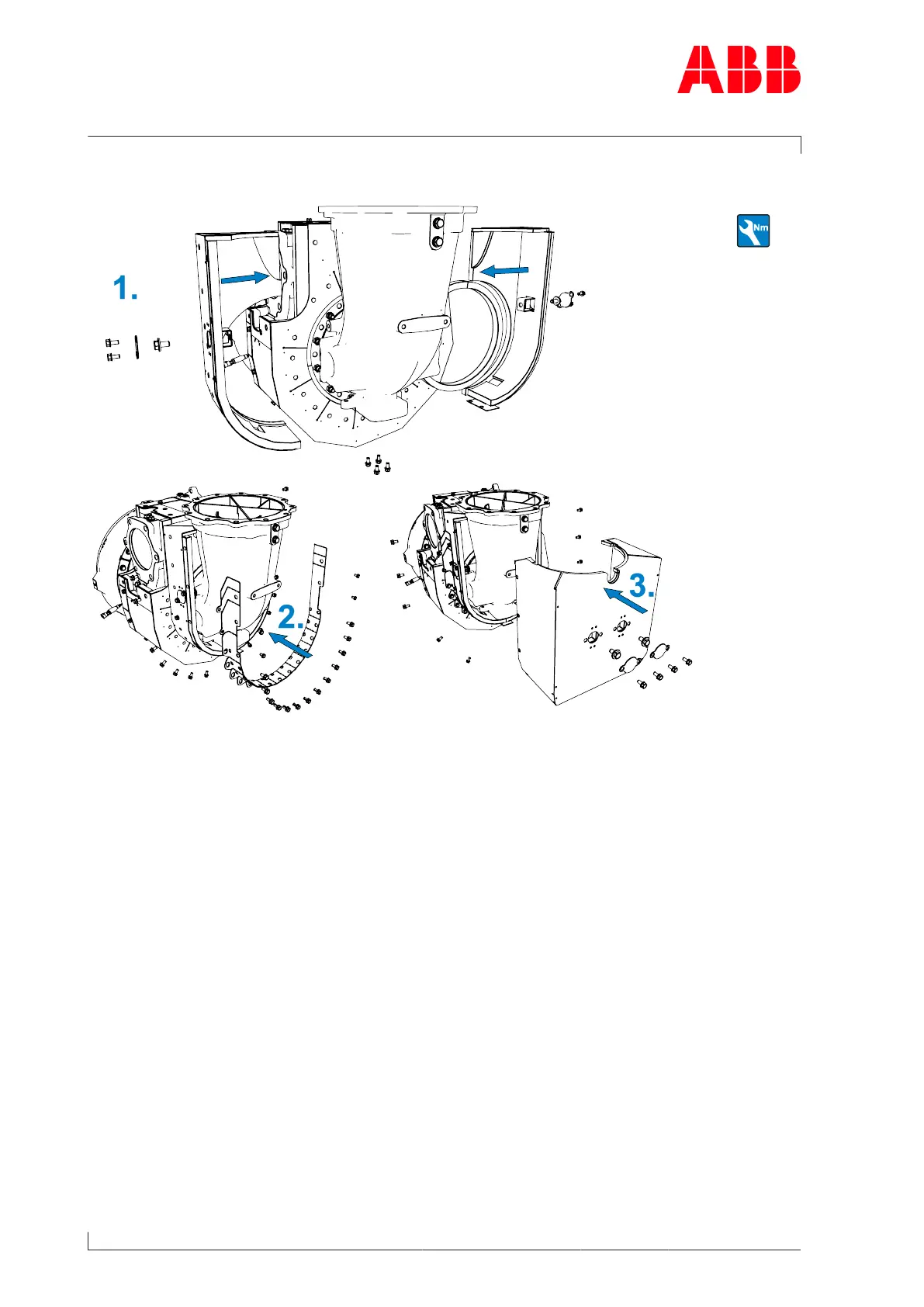 ABB

Nm

1.

2.

3.