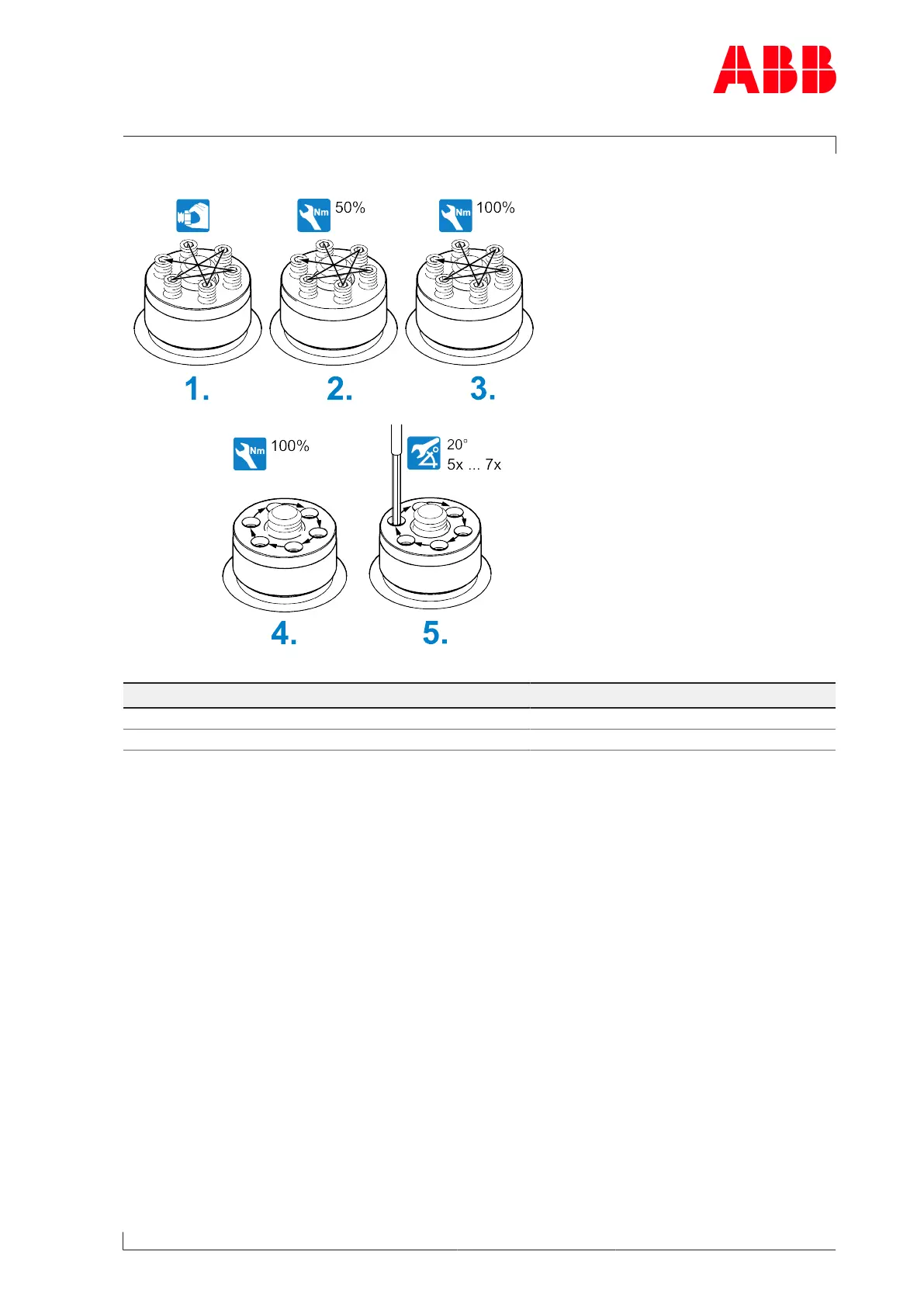 ABB

Nm 50%

Nm 100%

1.

2.

3.

Nm 100%

20°
5x ... 7x

4.

5.