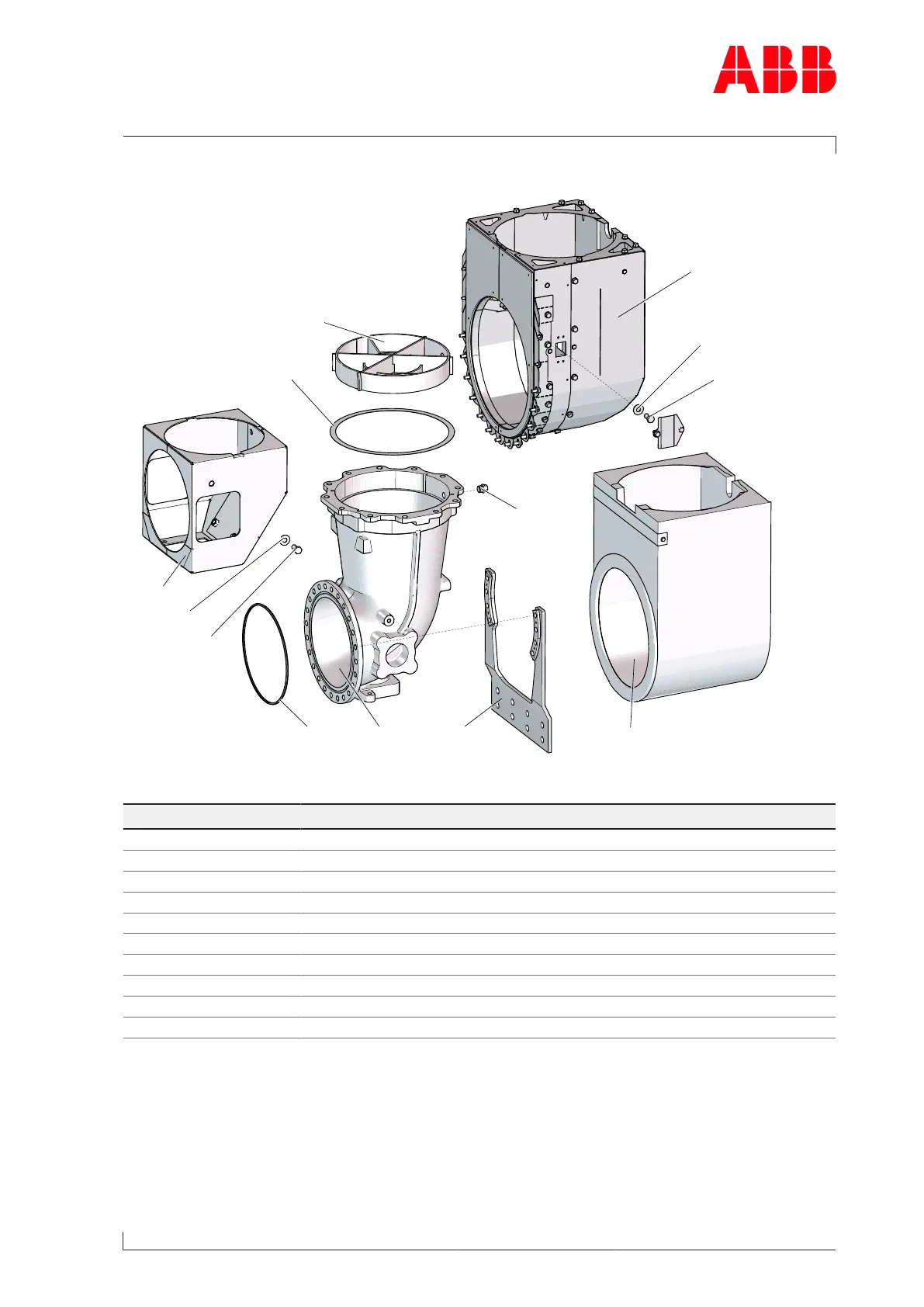 ABB