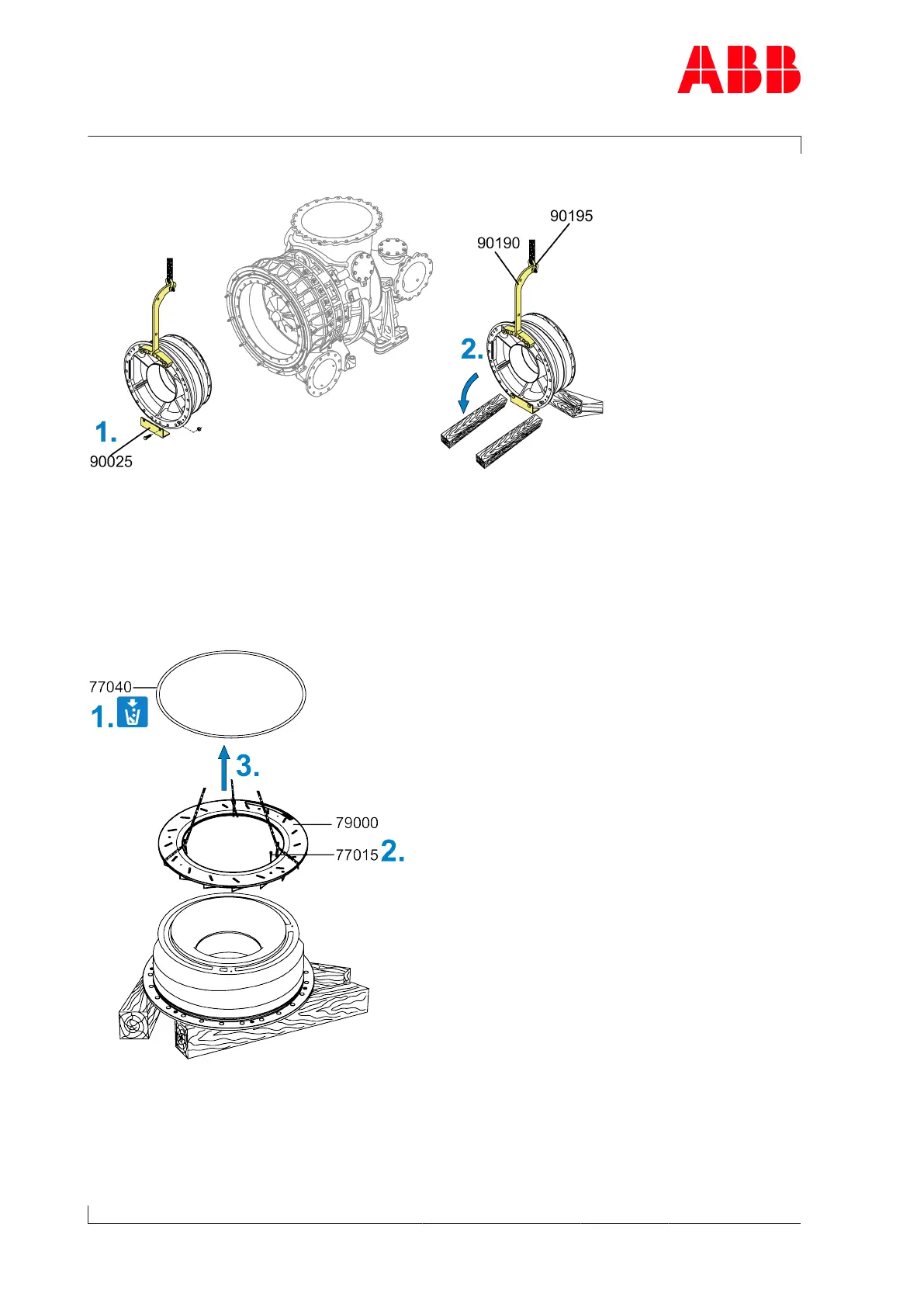 ABB

90195
90190
2.
1.
90025

77040
1.
3.
79000
77015 2.