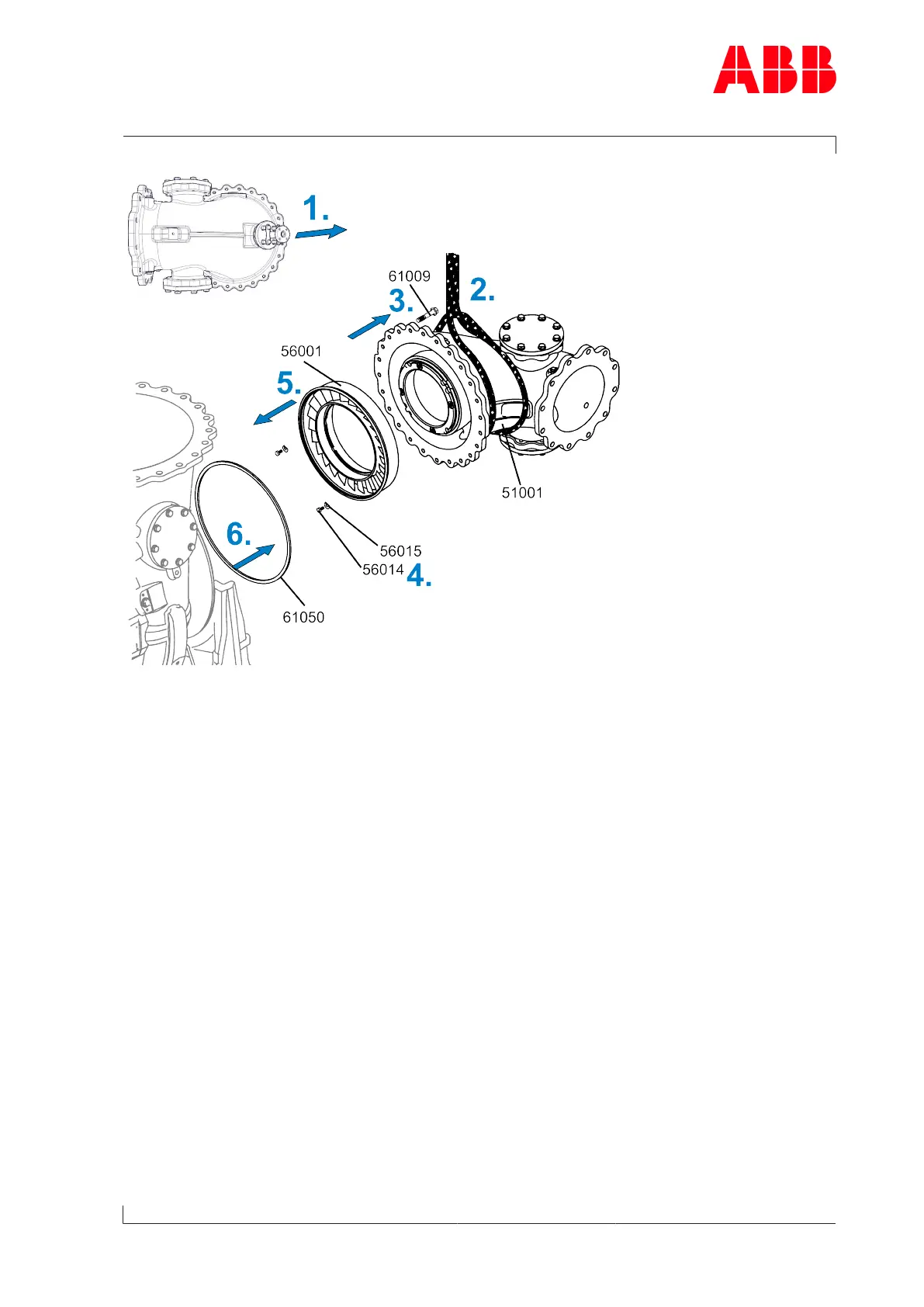 ABB

1.

61009

2.

3.

56001

5.

51001

6.

56015

56014

4.

61050