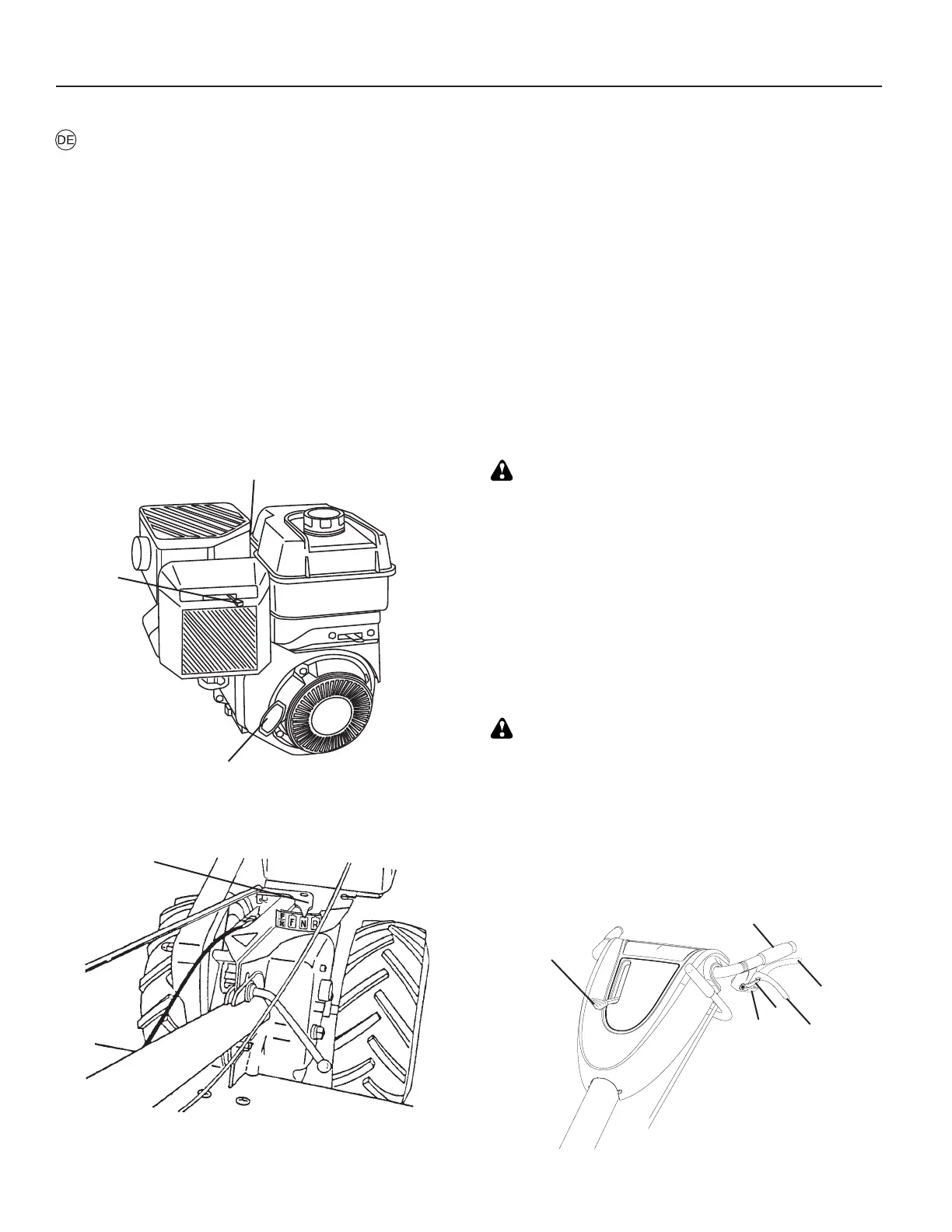 DE

F N R