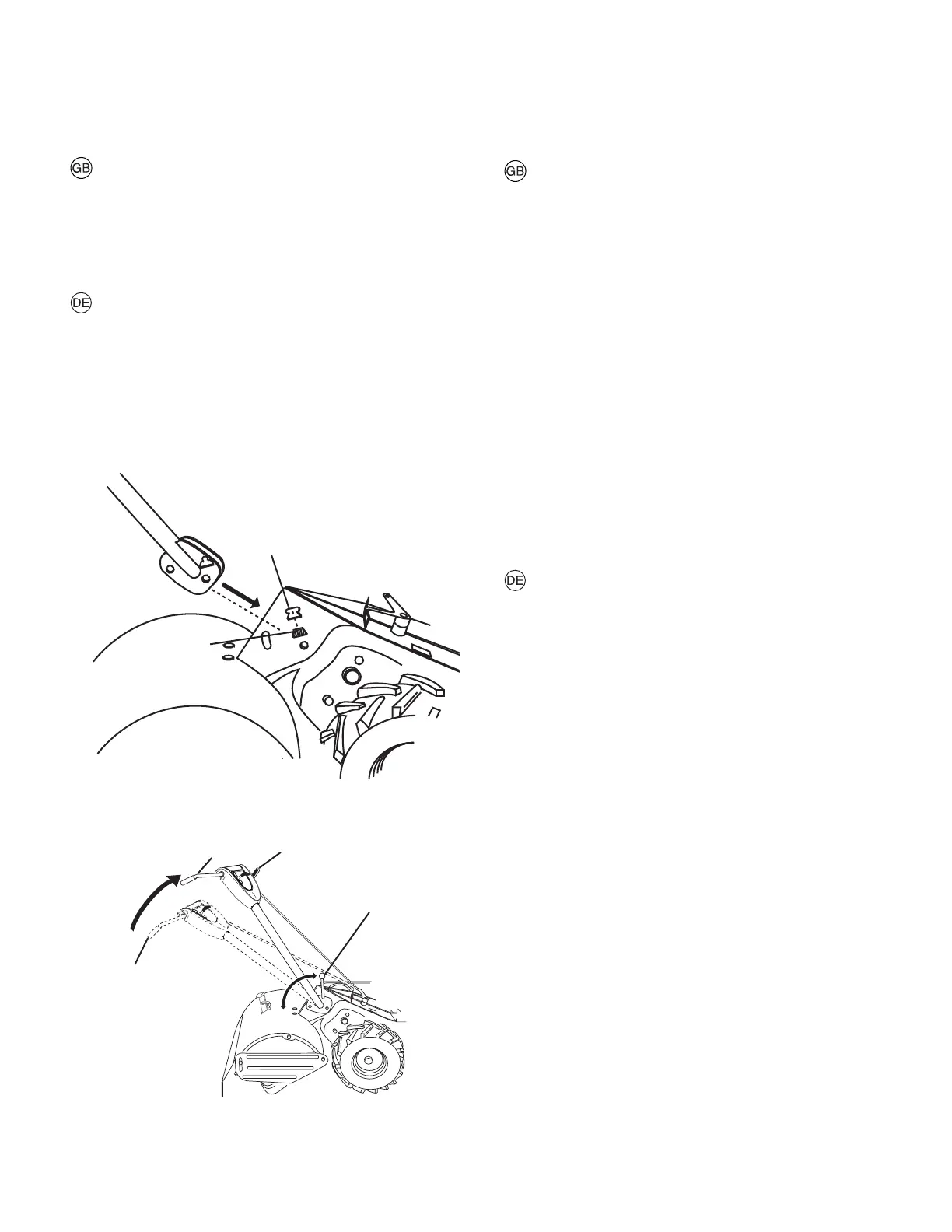 GB

DE

GB

DE