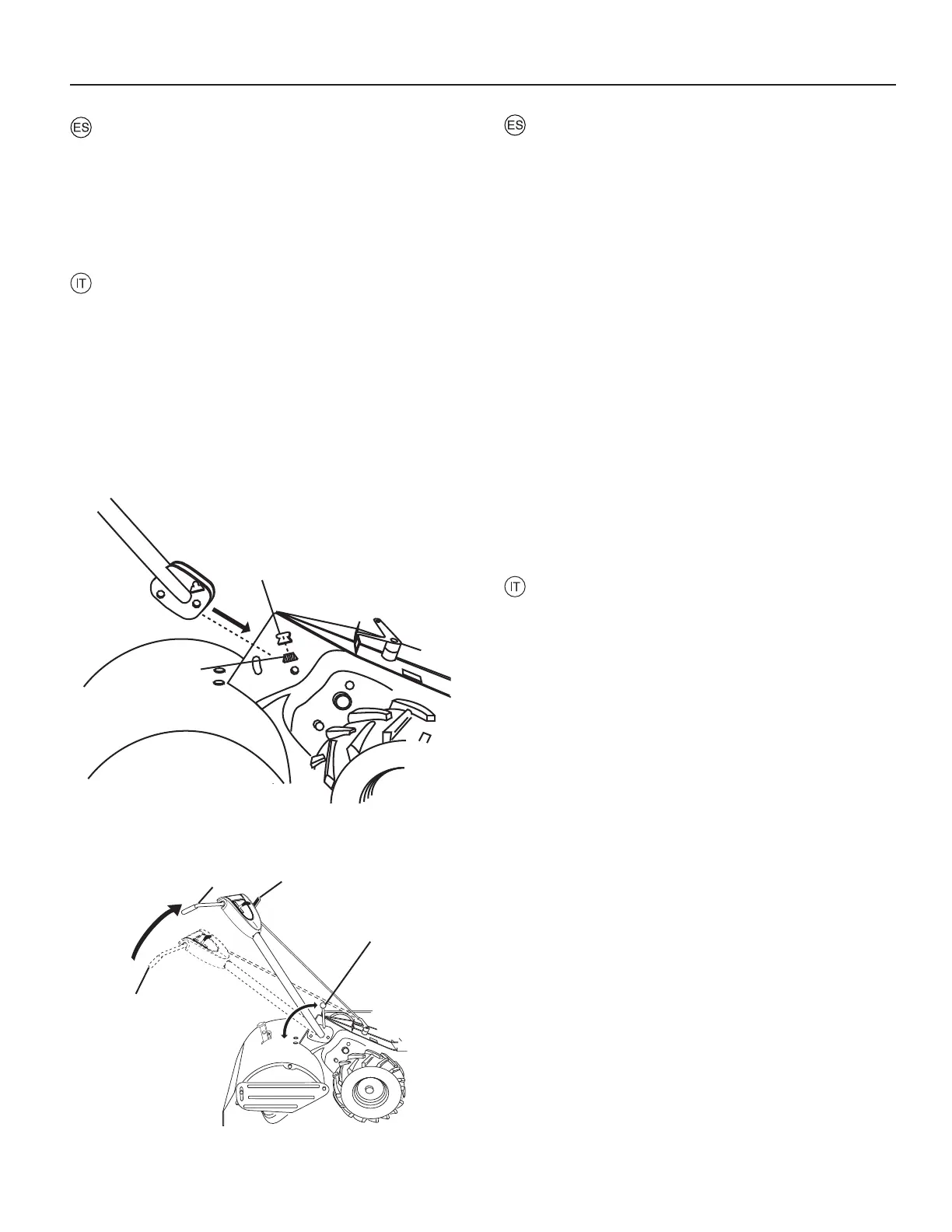 ES

IT

ES

IT