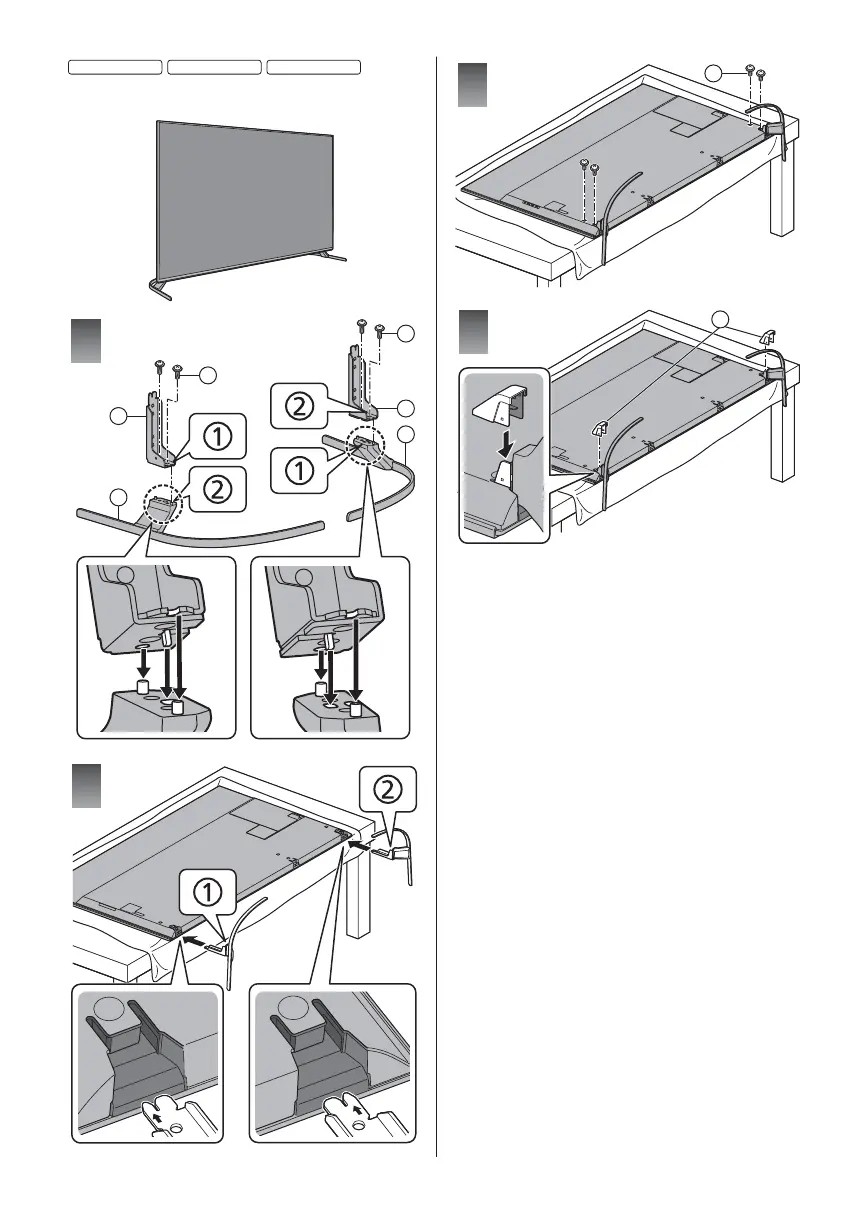 ①
②
②
①
②
①