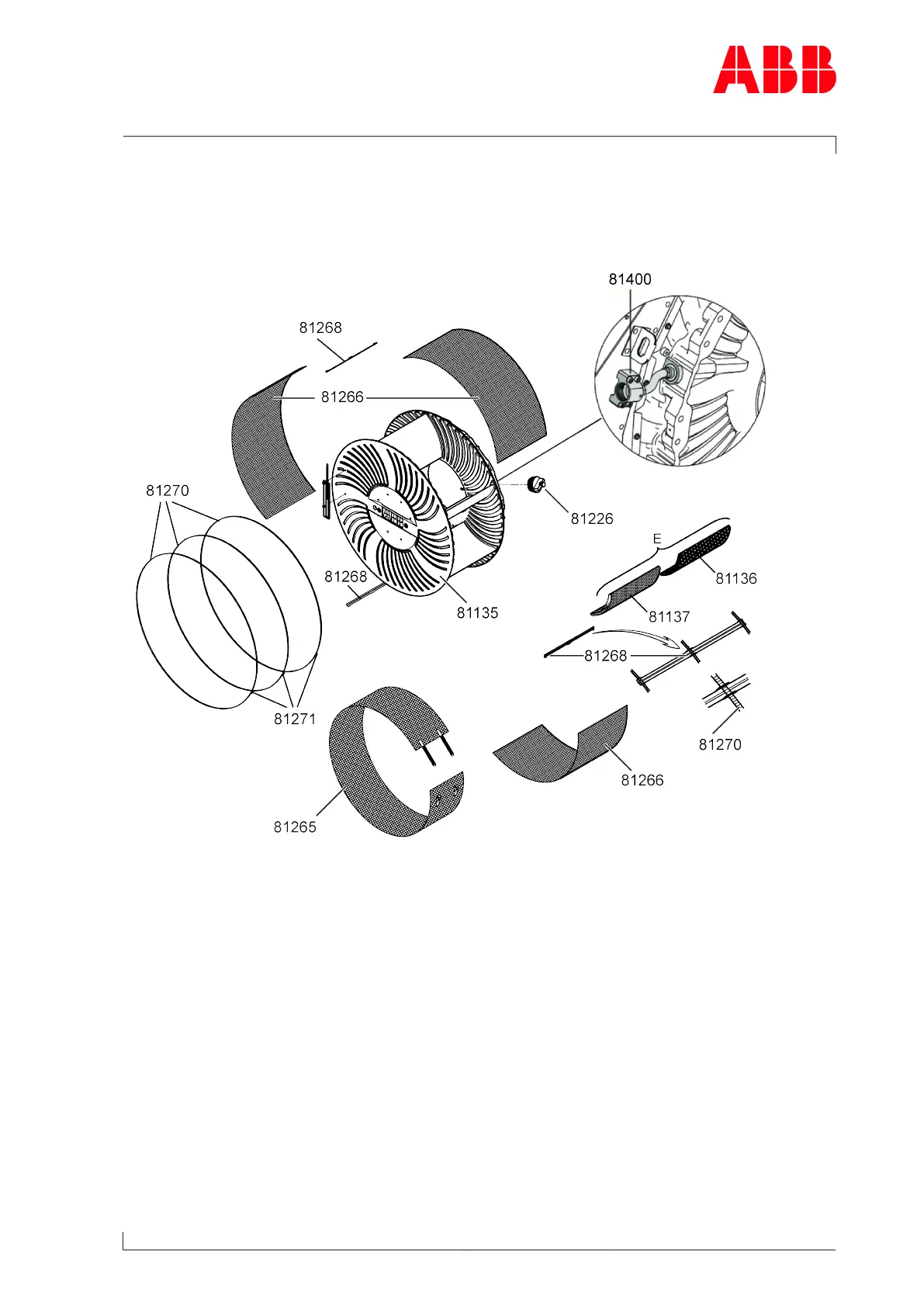 ABB

81400

81268

81266

81270

81226

E

81136

81268

81135

81137

81268

81271

81270

81266

81265