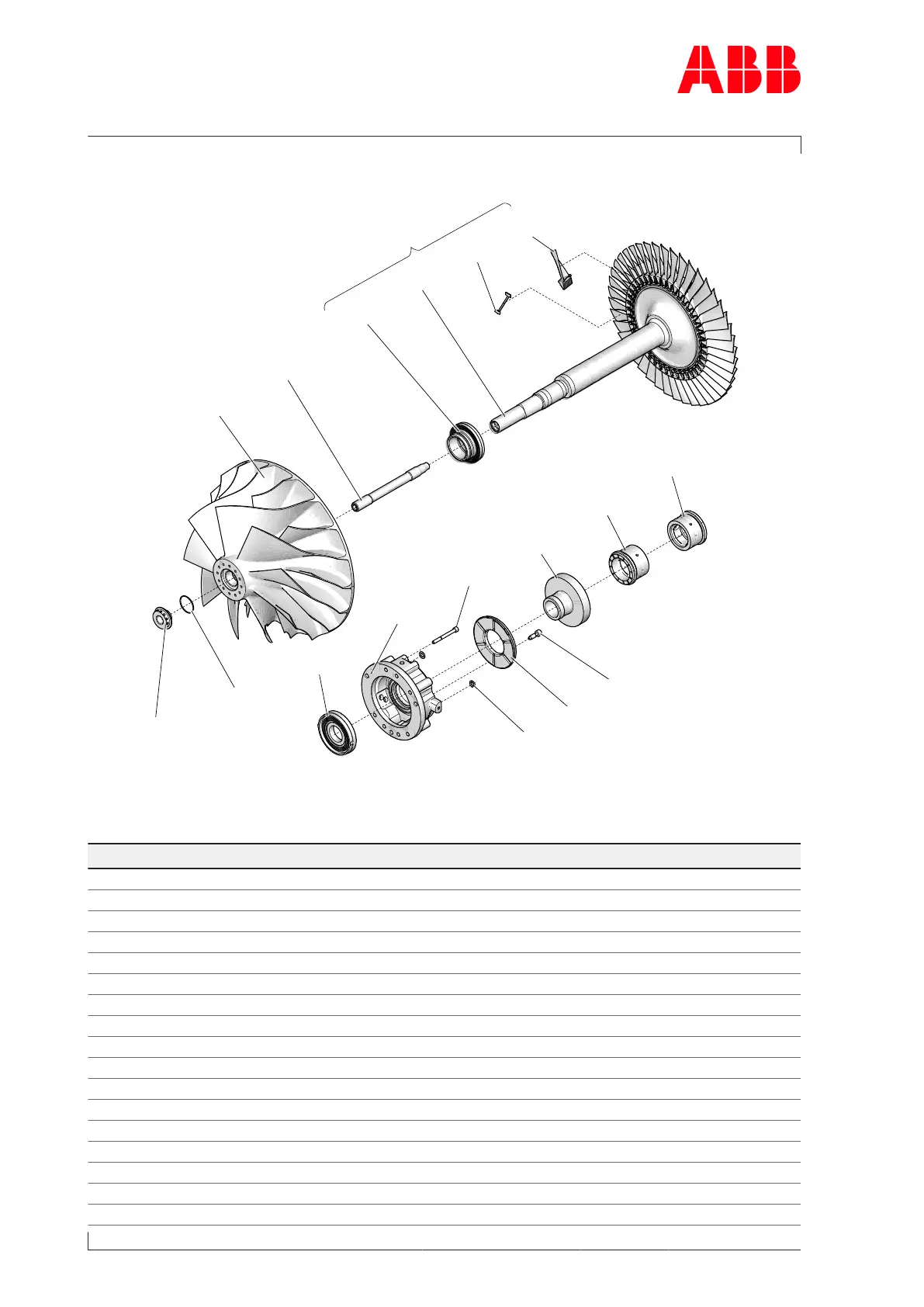 ABB