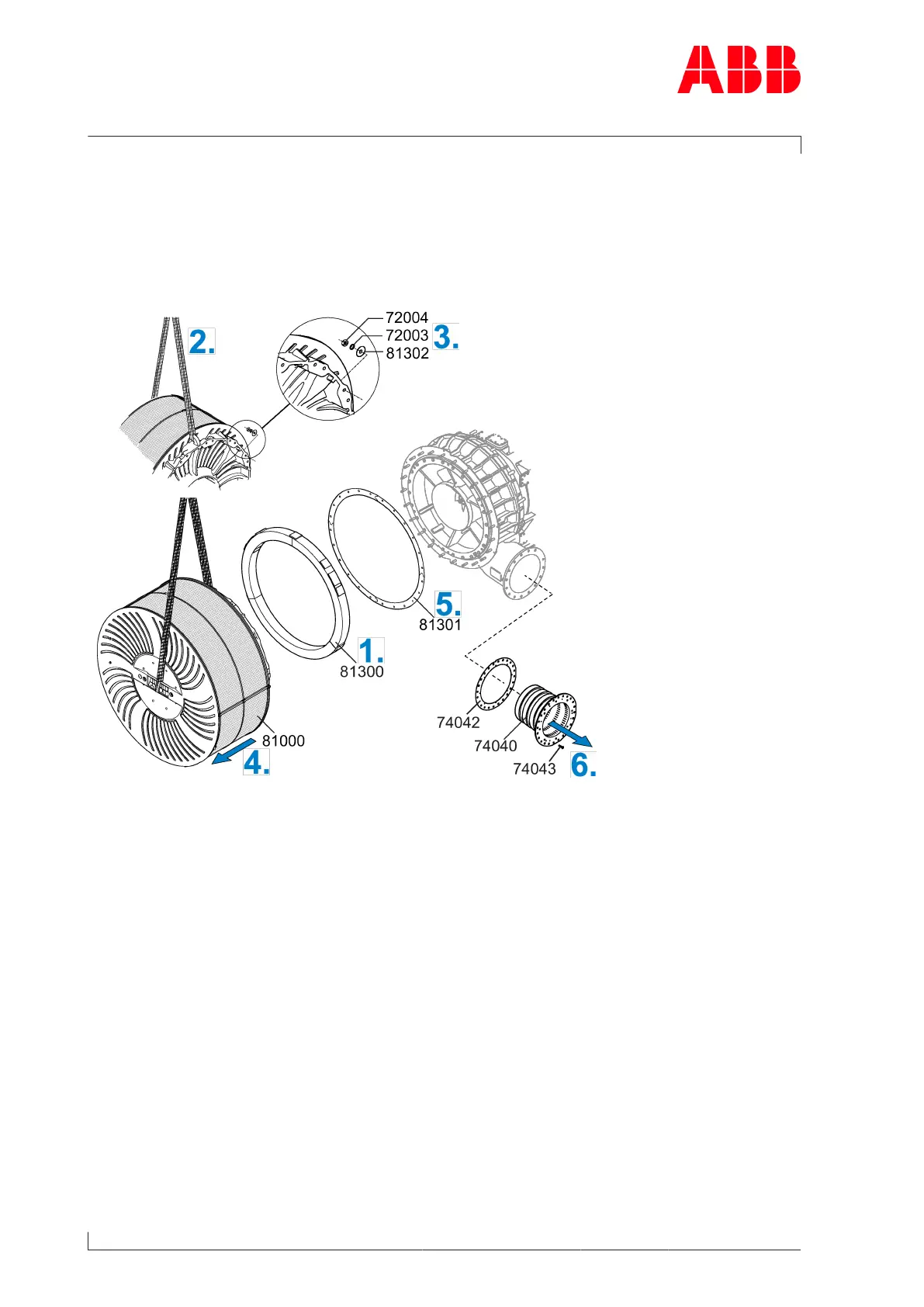 ABB

2.

72004
72003
81302
3.

5.
81301

1.
81300

81000
4.

74042
74040
74043
6.