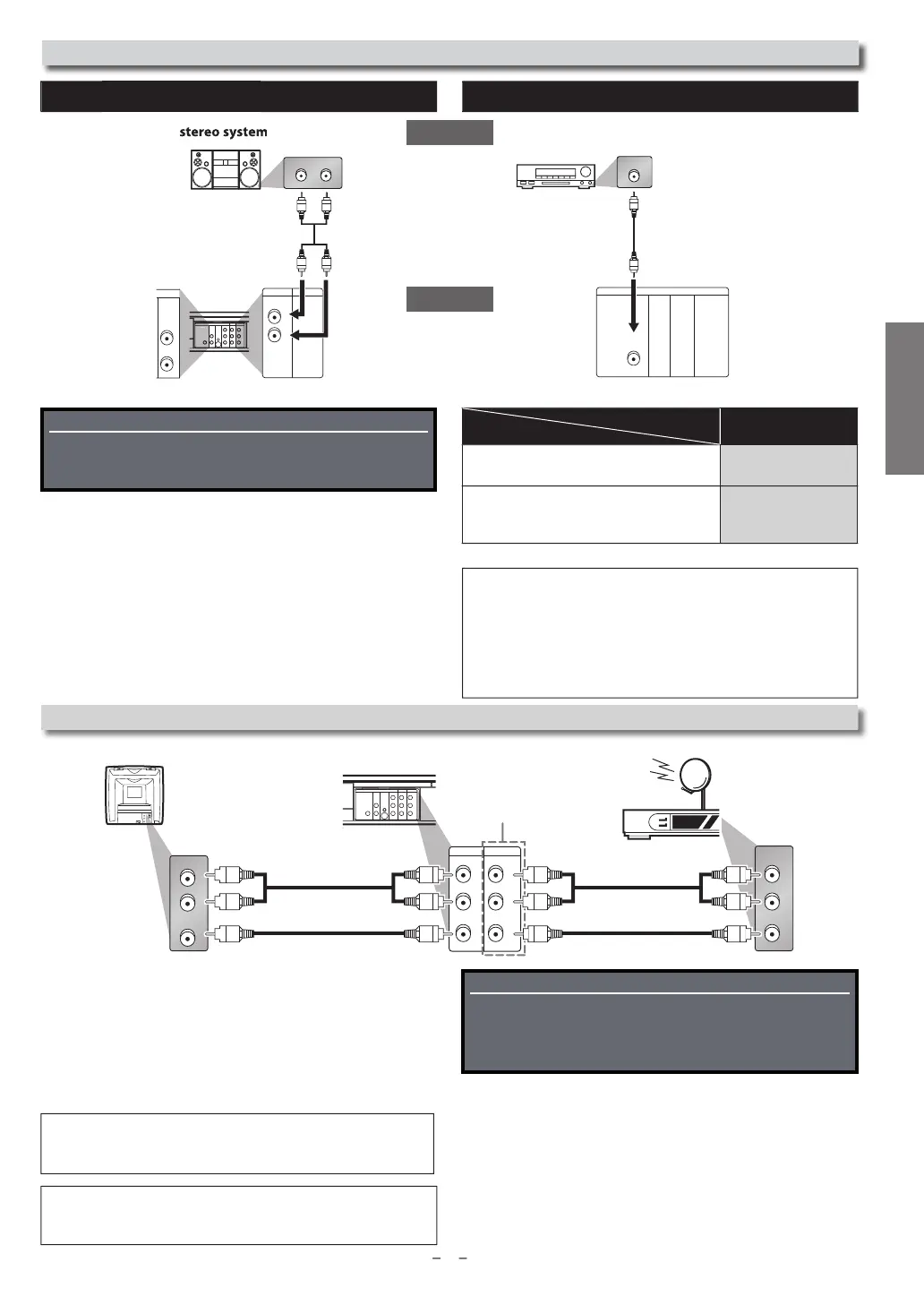 stereo system