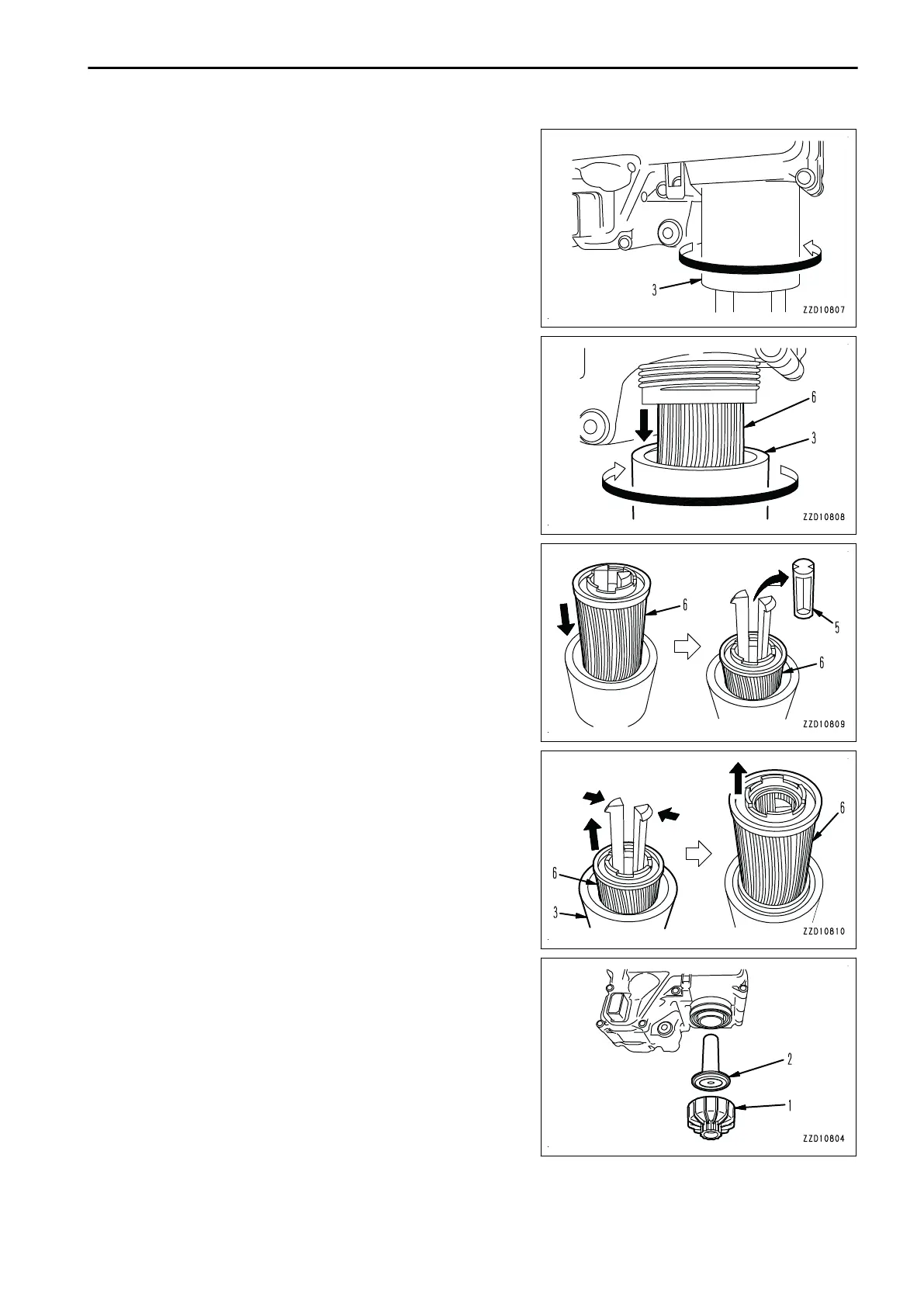 3

ZZD10807

6

3

ZZD10808

6

5

6

ZZD10809

6

6

3

ZZD10810

2

1

ZZD10804